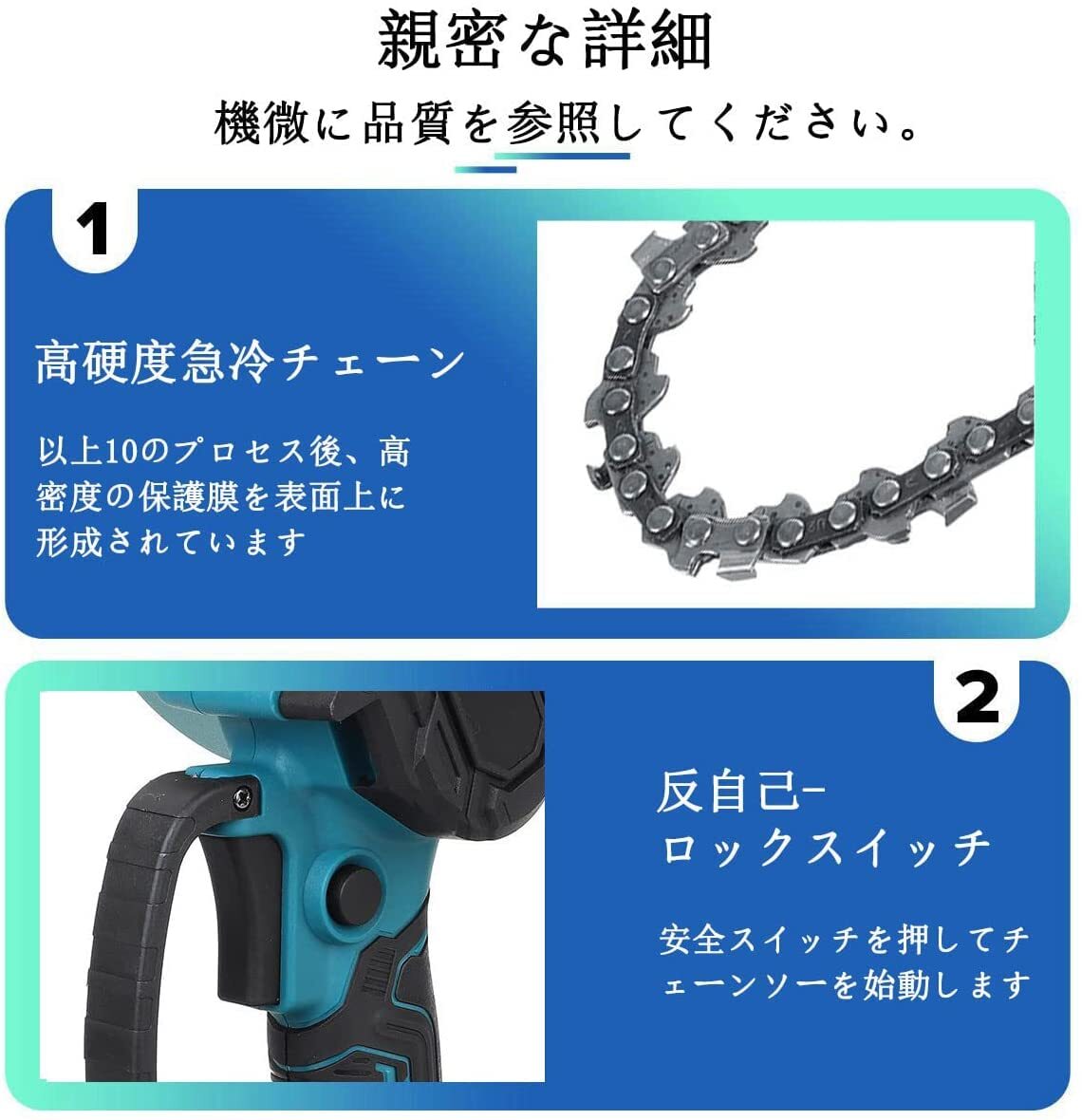 親密な詳細

機微に品質を参照してください。

1

高硬度急冷チェーン

以上10のプロセス後、高密度の保護膜を表面上に形成されています

2

反自己-ロックスイッチ

安全スイッチを押してチェーンソーを始動します