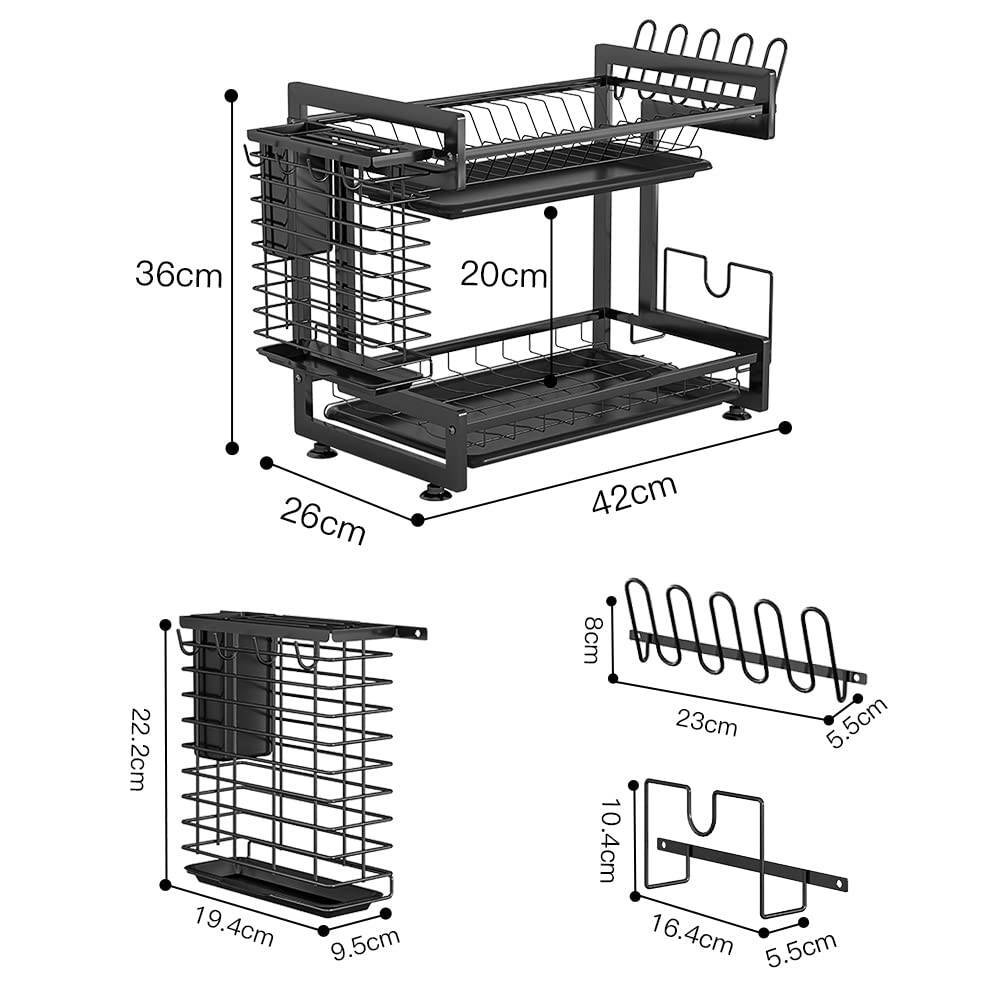 36cm
20cm
26cm
42cm
22.2cm
19.4cm
9.5cm
8cm
23cm
5.5cm
10.4cm
16.4cm
5.5cm