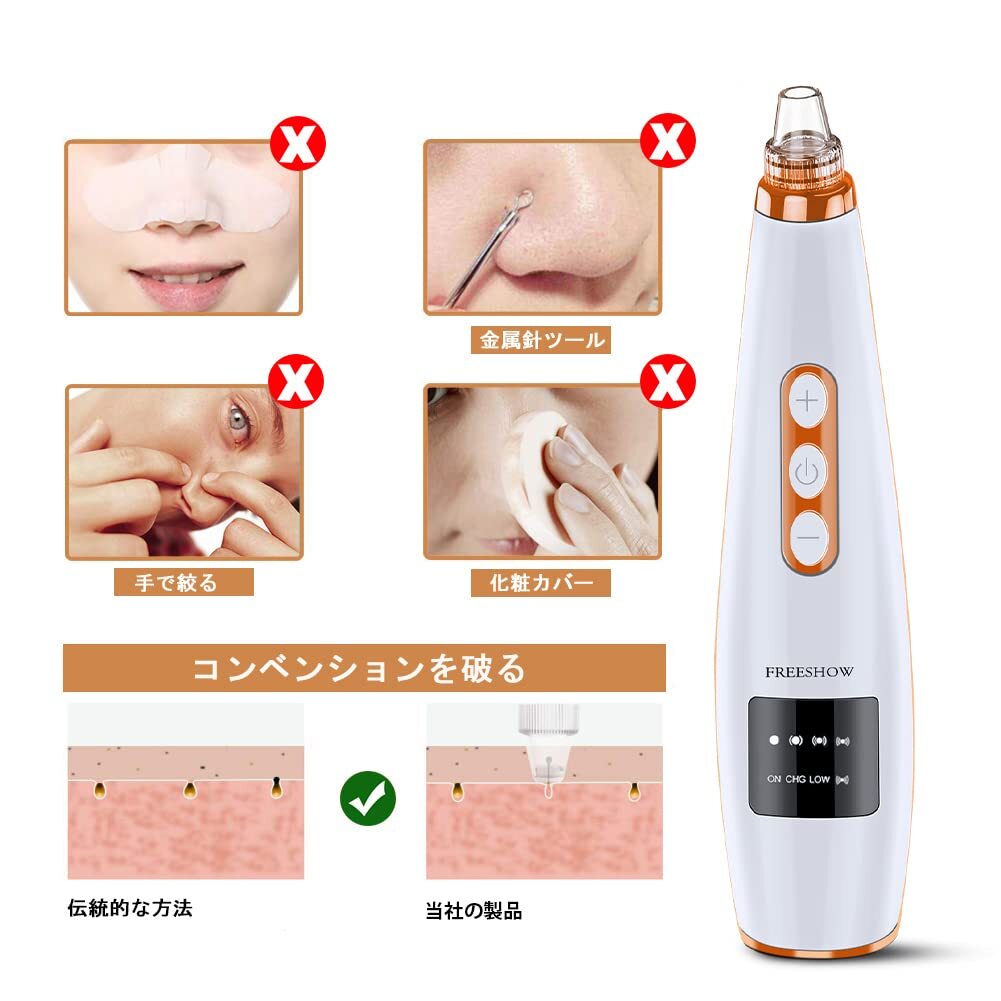 金属針ツール

手で絞る

化粧カバー

コンベンションを破る

伝統的な方法

当社の製品

FREESHOW

ON CHG LOW