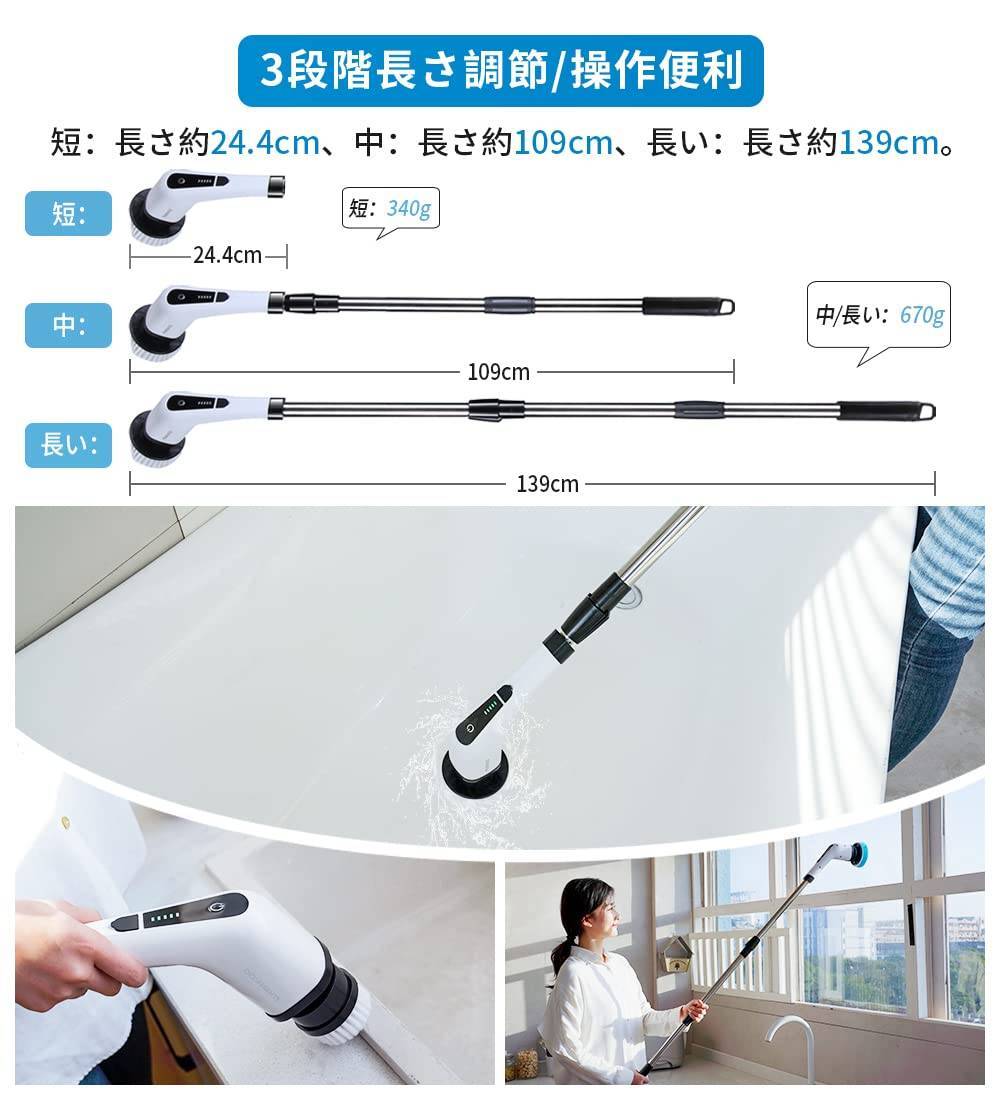 3段階長さ調節/操作便利

短：長さ約24.4cm、中：長さ約109cm、長い：長さ約139cm。

短:

短：340g

24.4cm

中:

中/長い：670g

109cm

長い:

139cm