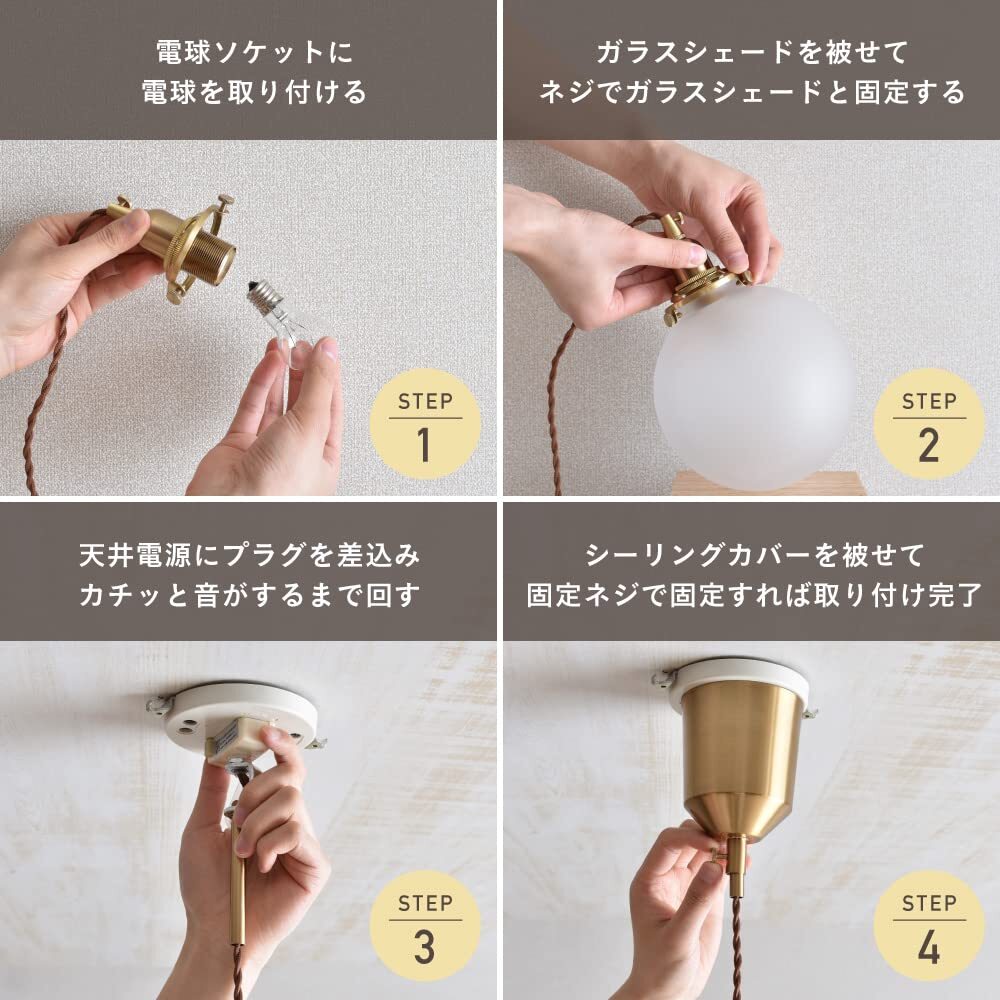 電球ソケットに
電球を取り付ける

STEP
1

ガラスシェードを被せて
ネジでガラスシェードと固定する

STEP
2

天井電源にプラグを差込み
カチッと音がするまで回す

STEP
3

シーリングカバーを被せて
固定ネジで固定すれば取り付け完了

STEP
4