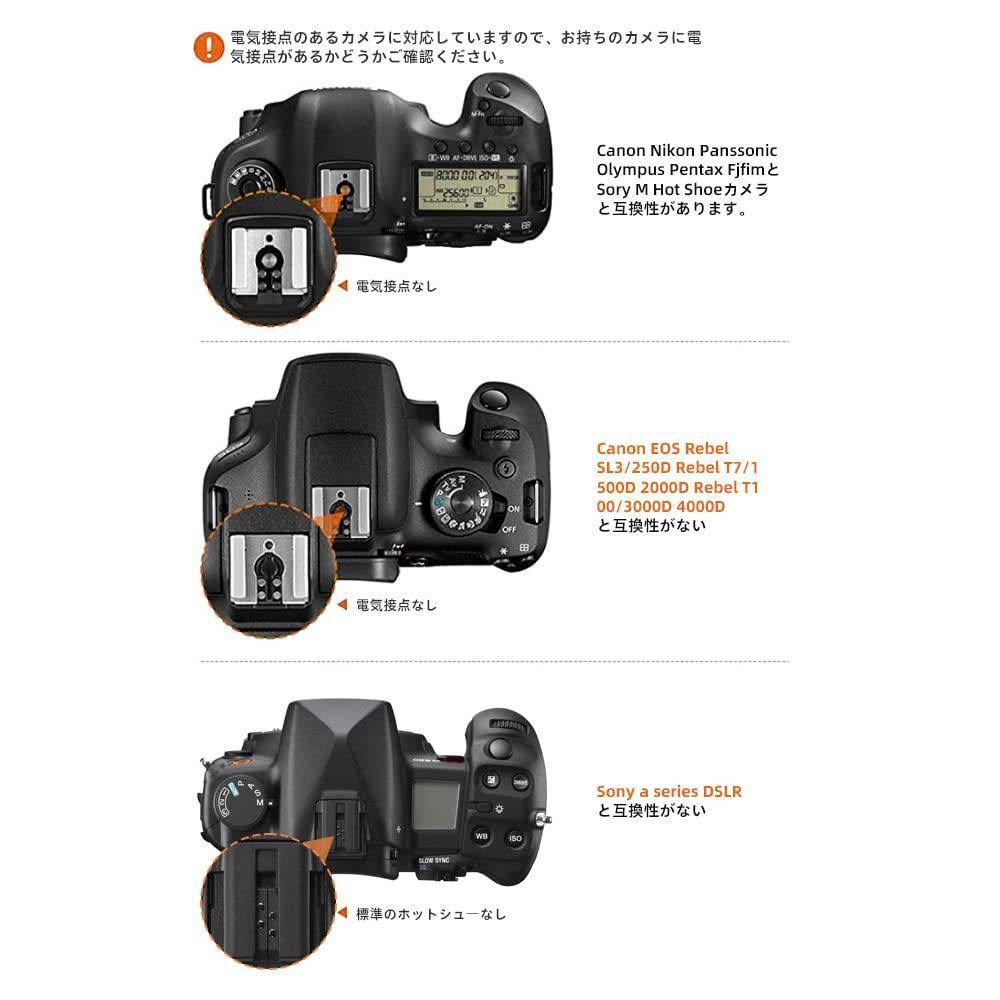 電気接点のあるカメラに対応していますので、お持ちのカメラに電気接点があるかどうかご確認ください。

Canon Nikon Panssonic Olympus Pentax Fjfimと Sory M Hot Shoeカメラと互換性があります。

電気接点なし

Canon EOS Rebel SL3/250D Rebel T7/1500D 2000D Rebel T100/3000D 4000D と互換性がない

電気接点なし

Sony a series DSLR と互換性がない

標準のホットシューなし