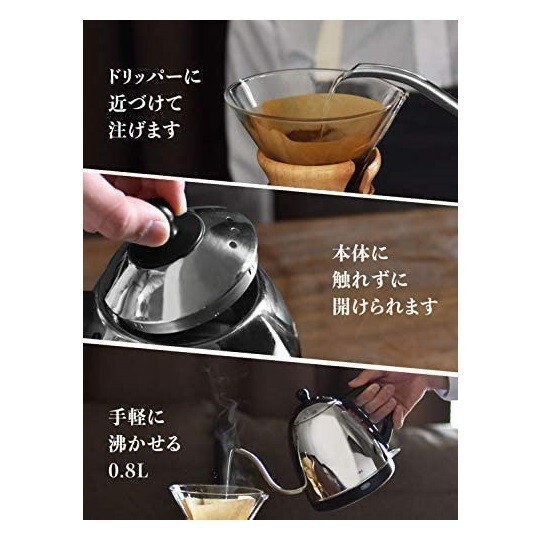 ドリッパーに
近づけて
注げます

本体に
触れずに
開けられます

手軽に
沸かせる
0.8L