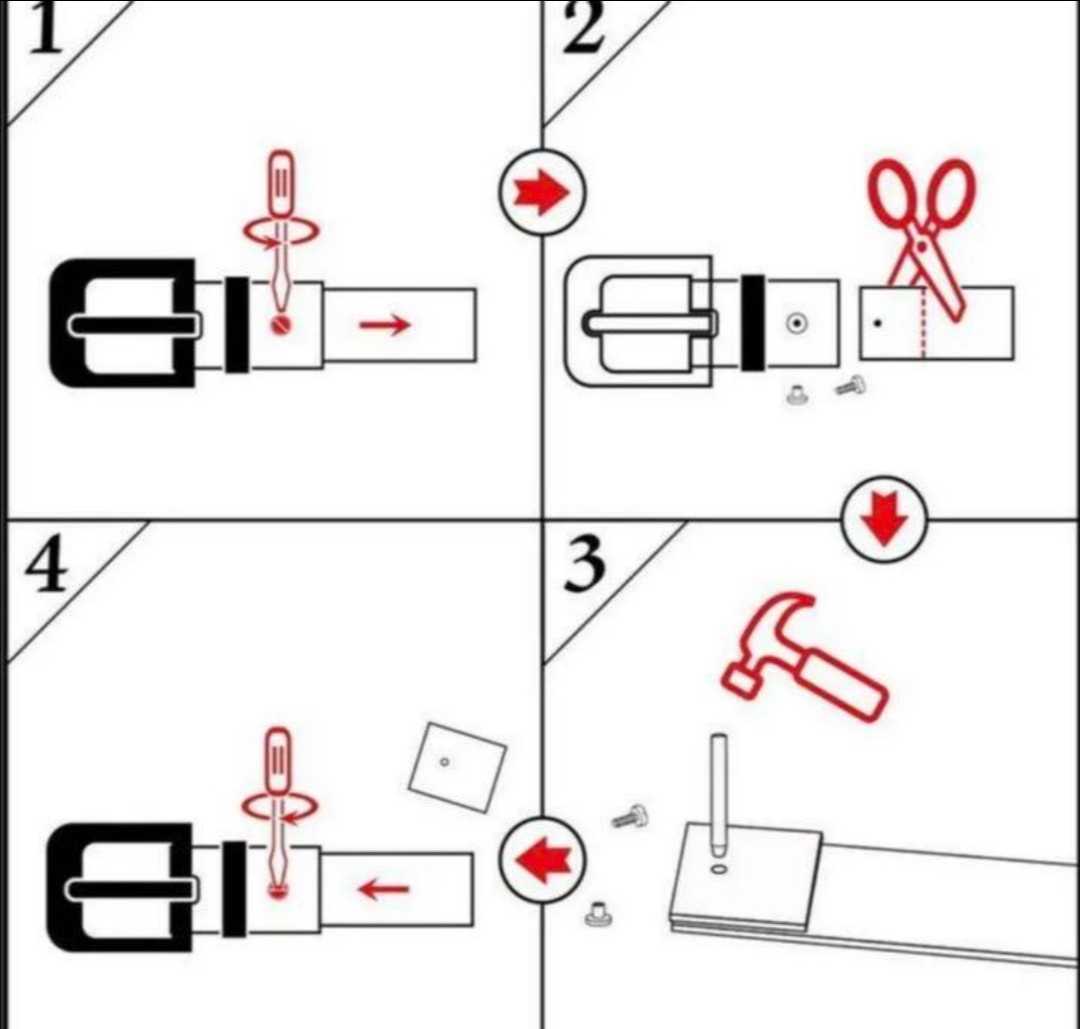 1
2
4
3