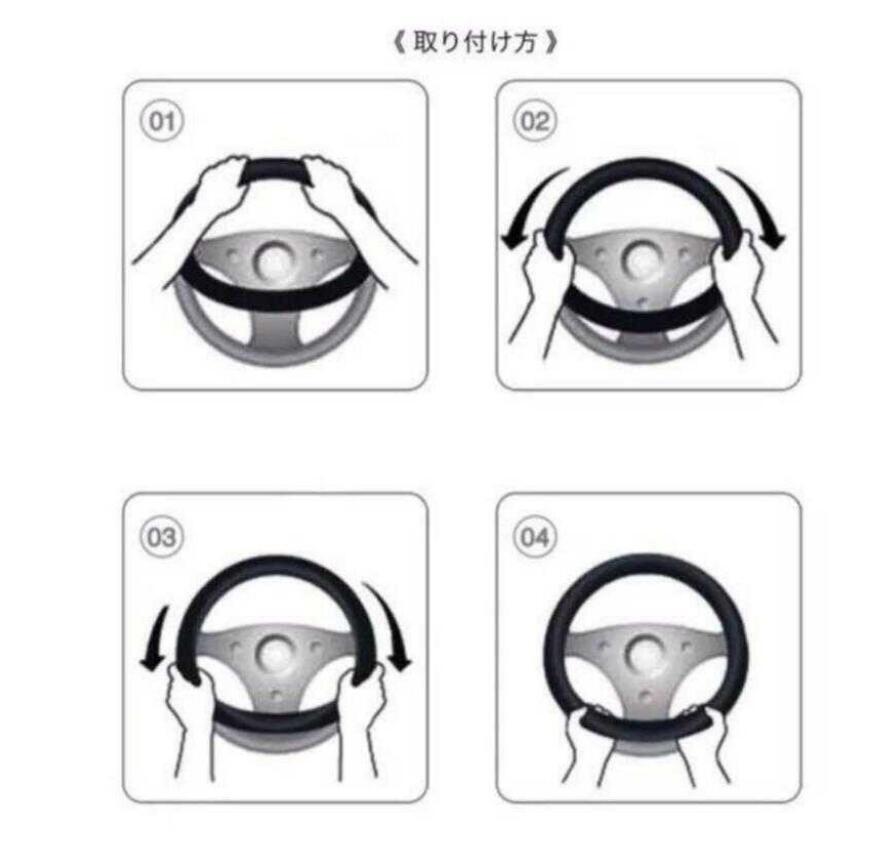 《 取り付け方 》

01

02

03

04