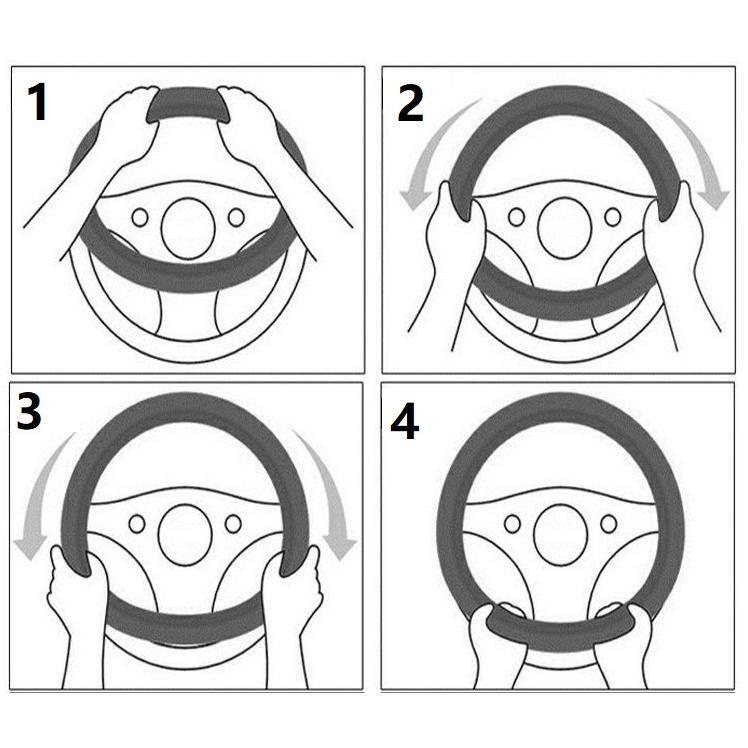 1

2

3

4