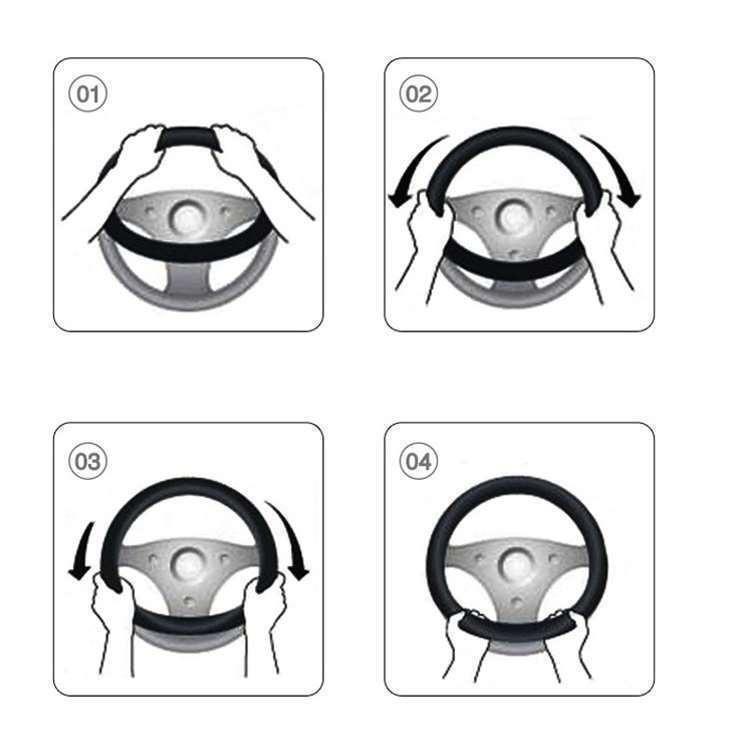 01

02

03

04