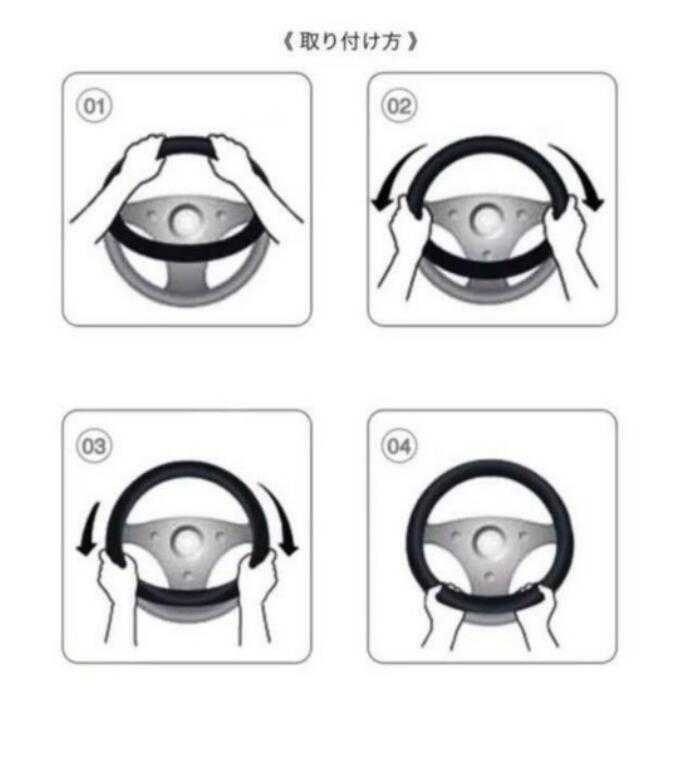 《 取り付け方 》

01

02

03

04