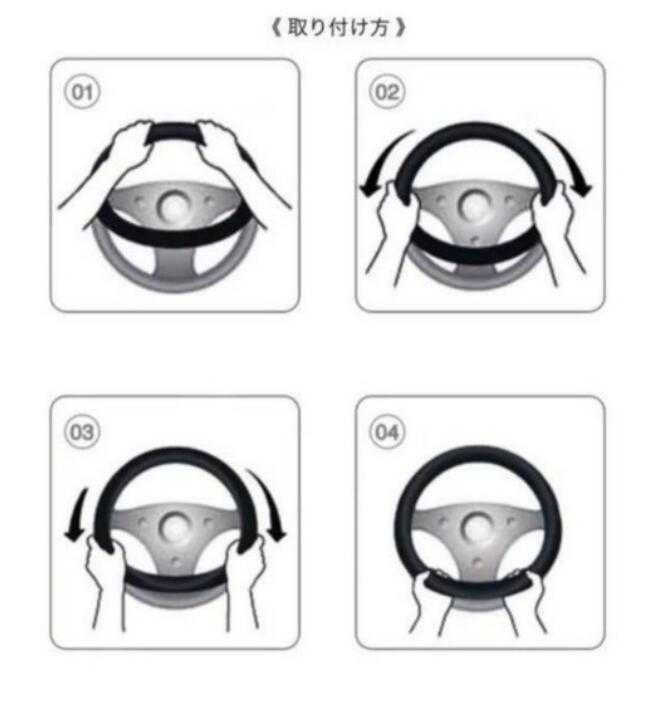 《 取り付け方 》

01

02

03

04