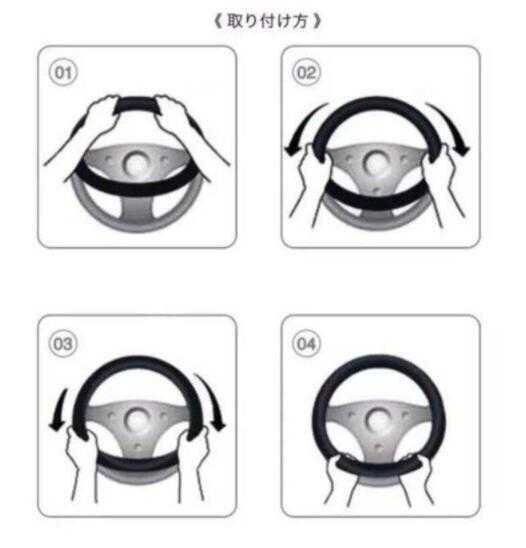 《 取り付け方 》

01

02

03

04