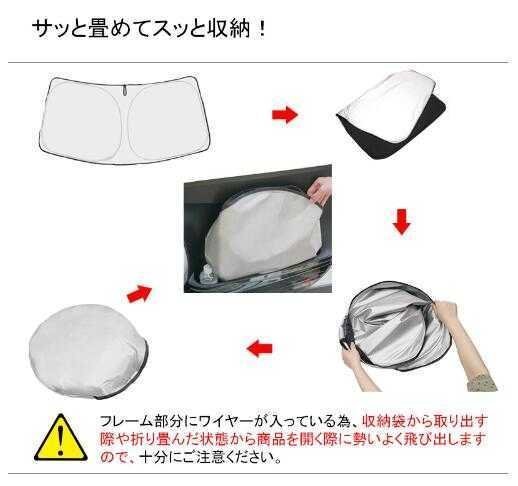 サッと畳めてスッと収納！

フレーム部分にワイヤーが入っている為、収納袋から取り出す際や折り畳んだ状態から商品を開く際に勢いよく飛び出しますので、十分にご注意ください。