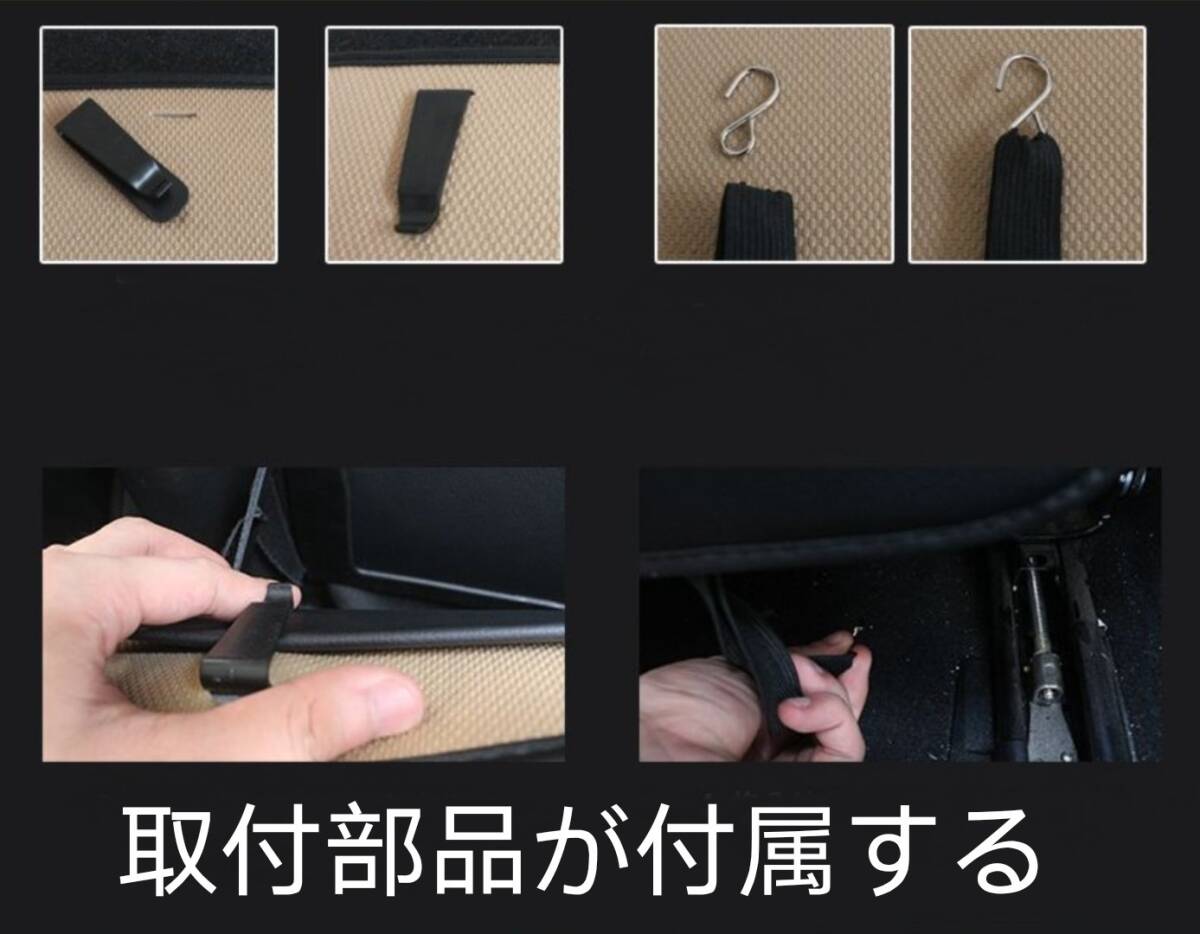 取付部品が付属する