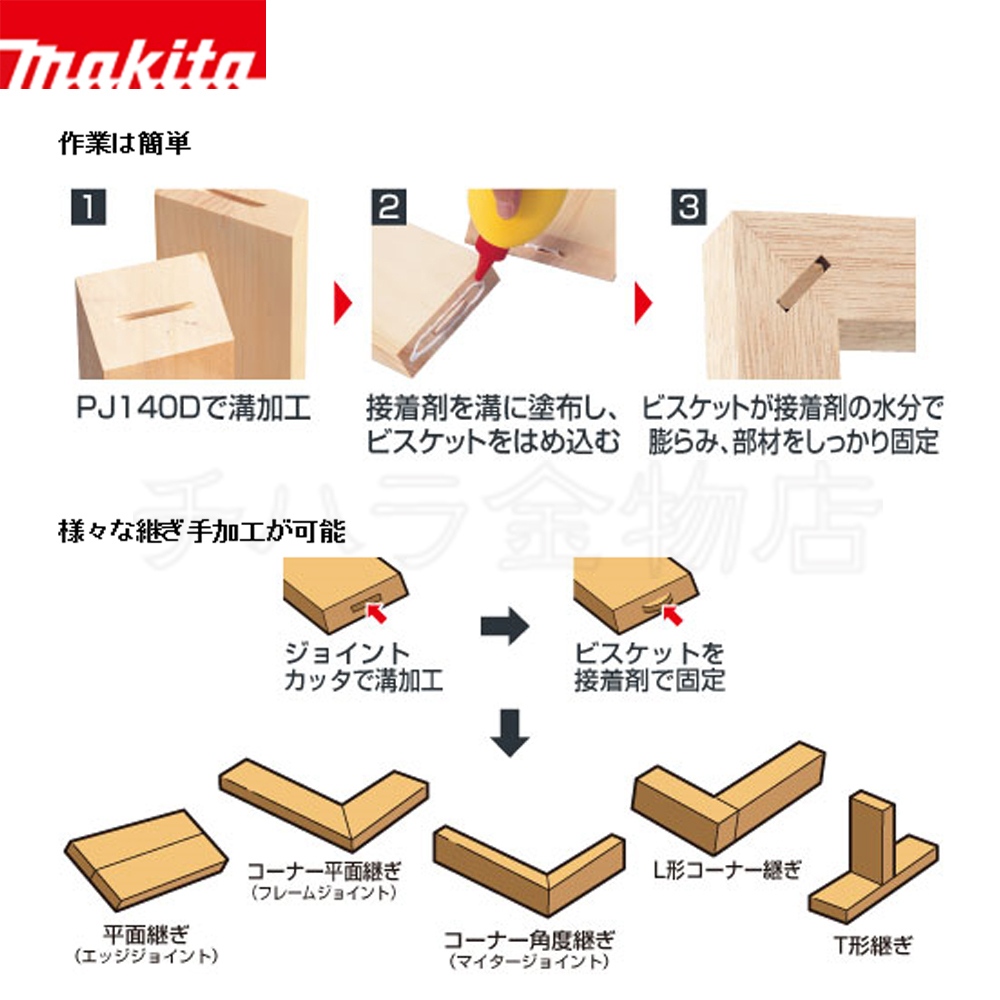 makita

作業は簡単

1

2

3

PJ140Dで溝加工

接着剤を溝に塗布し、ビスケットをはめ込む

ビスケットが接着剤の水分で膨らみ、部材をしっかり固定

チハラ金物店

様々な継ぎ手加工が可能

ジョイントカッタで溝加工

ビスケットを接着剤で固定

平面継ぎ
（エッジジョイント）

コーナー平面継ぎ
（フレームジョイント）

コーナー角度継ぎ
（マイタージョイント）

L形コーナー継ぎ

T形継ぎ