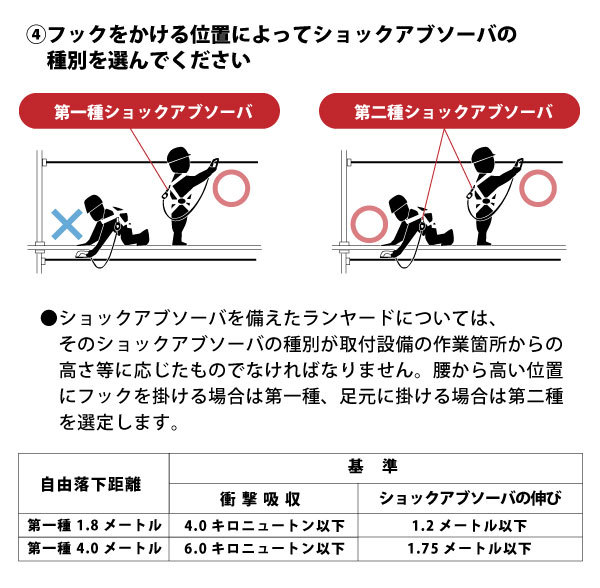 ④フックをかける位置によってショックアブソーバの種別を選んでください

第一種ショックアブソーバ

第二種ショックアブソーバ

●ショックアブソーバを備えたランヤードについては、そのショックアブソーバの種別が取付設備の作業箇所からの高さ等に応じたものでなければなりません。腰から高い位置にフックを掛ける場合は第一種、足元に掛ける場合は第二種を選定します。

| 自由落下距離 | 基　準 | |
|---|---|---|
| | 衝撃吸収 | ショックアブソーバの伸び |
| 第一種 1.8 メートル | 4.0 キロニュートン以下 | 1.2 メートル以下 |
| 第一種 4.0 メートル | 6.0 キロニュートン以下 | 1.75 メートル以下 |