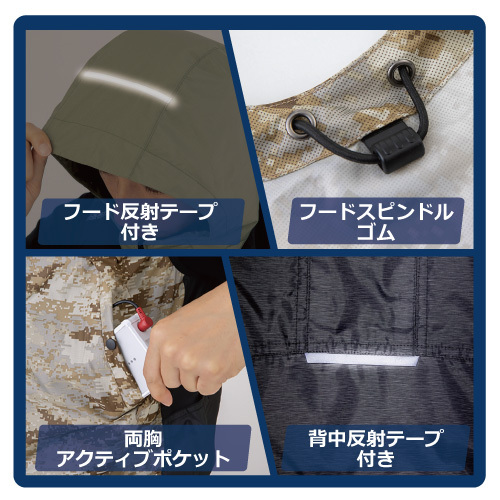 フード反射テープ付き

フードスピンドルゴム

両胸アクティブポケット

背中反射テープ付き