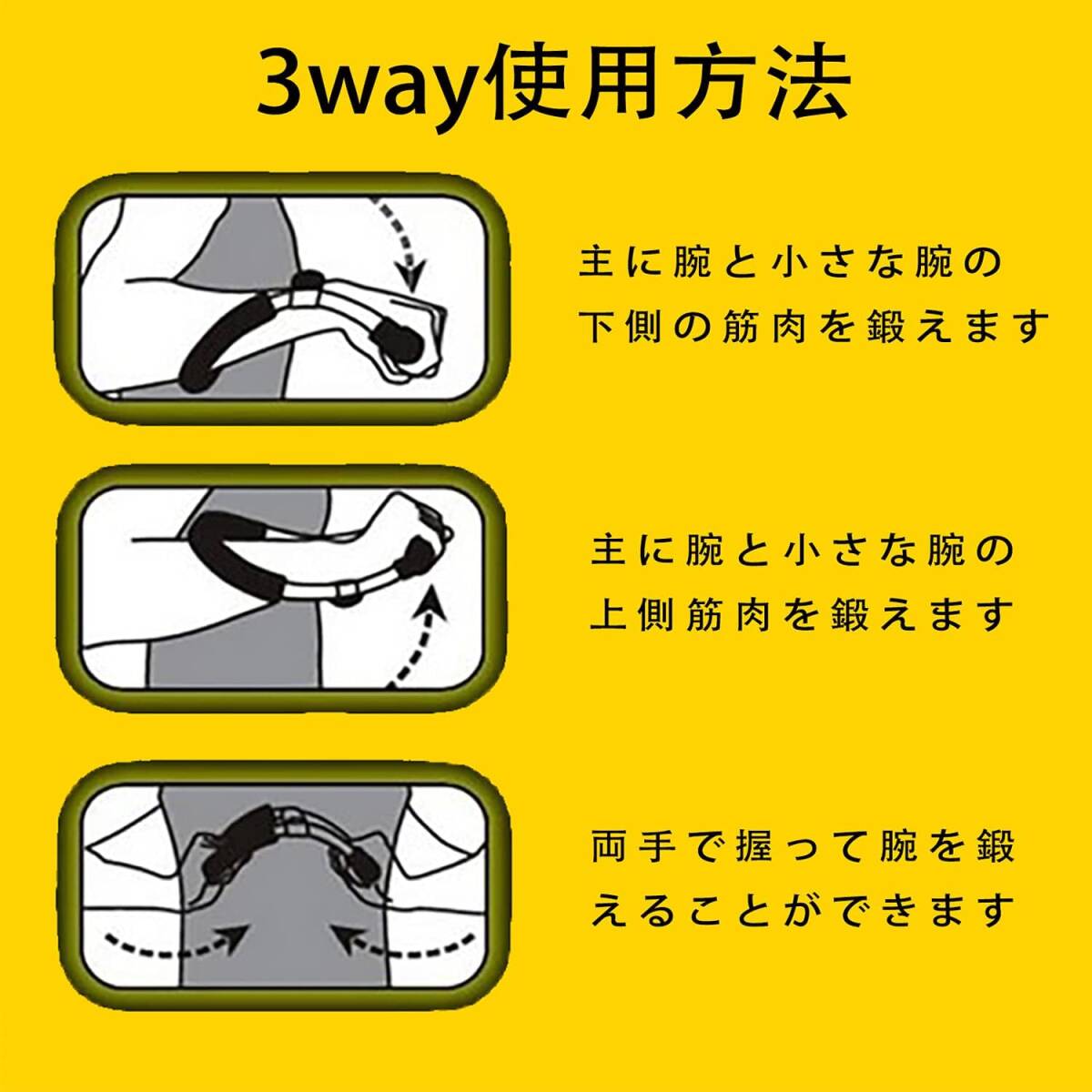 3way使用方法

主に腕と小さな腕の下側の筋肉を鍛えます

主に腕と小さな腕の上側筋肉を鍛えます

両手で握って腕を鍛えることができます