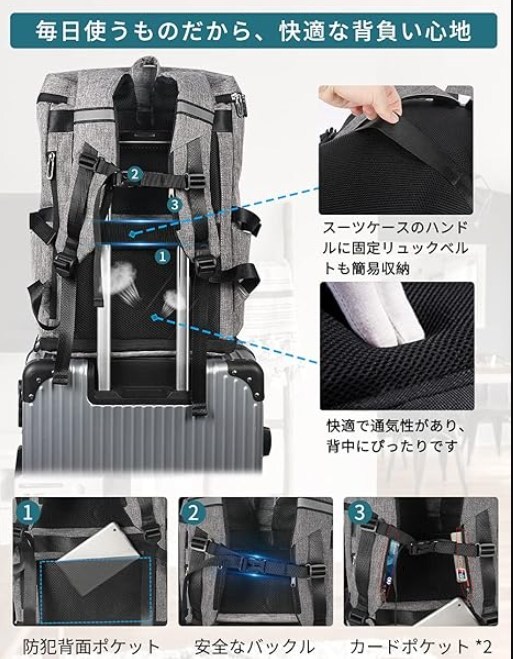 毎日使うものだから、快適な背負い心地

2

3

1

スーツケースのハンドルに固定リュックベルトも簡易収納

快適で通気性があり、背中にぴったりです

1

2

3

防犯背面ポケット

安全なバックル

カードポケット *2