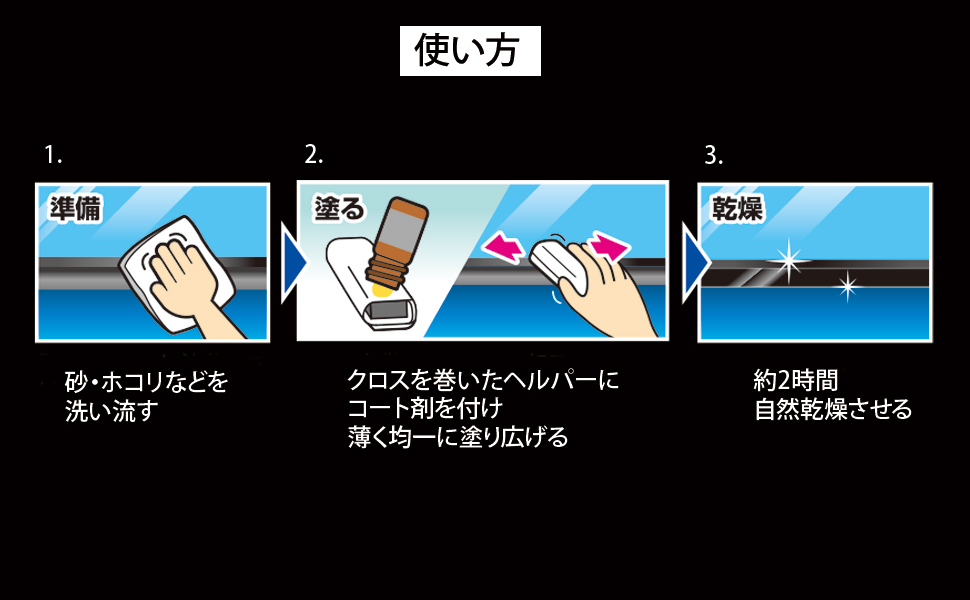 使い方

1.

準備

砂・ホコリなどを洗い流す

2.

塗る

クロスを巻いたヘルパーにコート剤を付け薄く均一に塗り広げる

3.

乾燥

約2時間自然乾燥させる