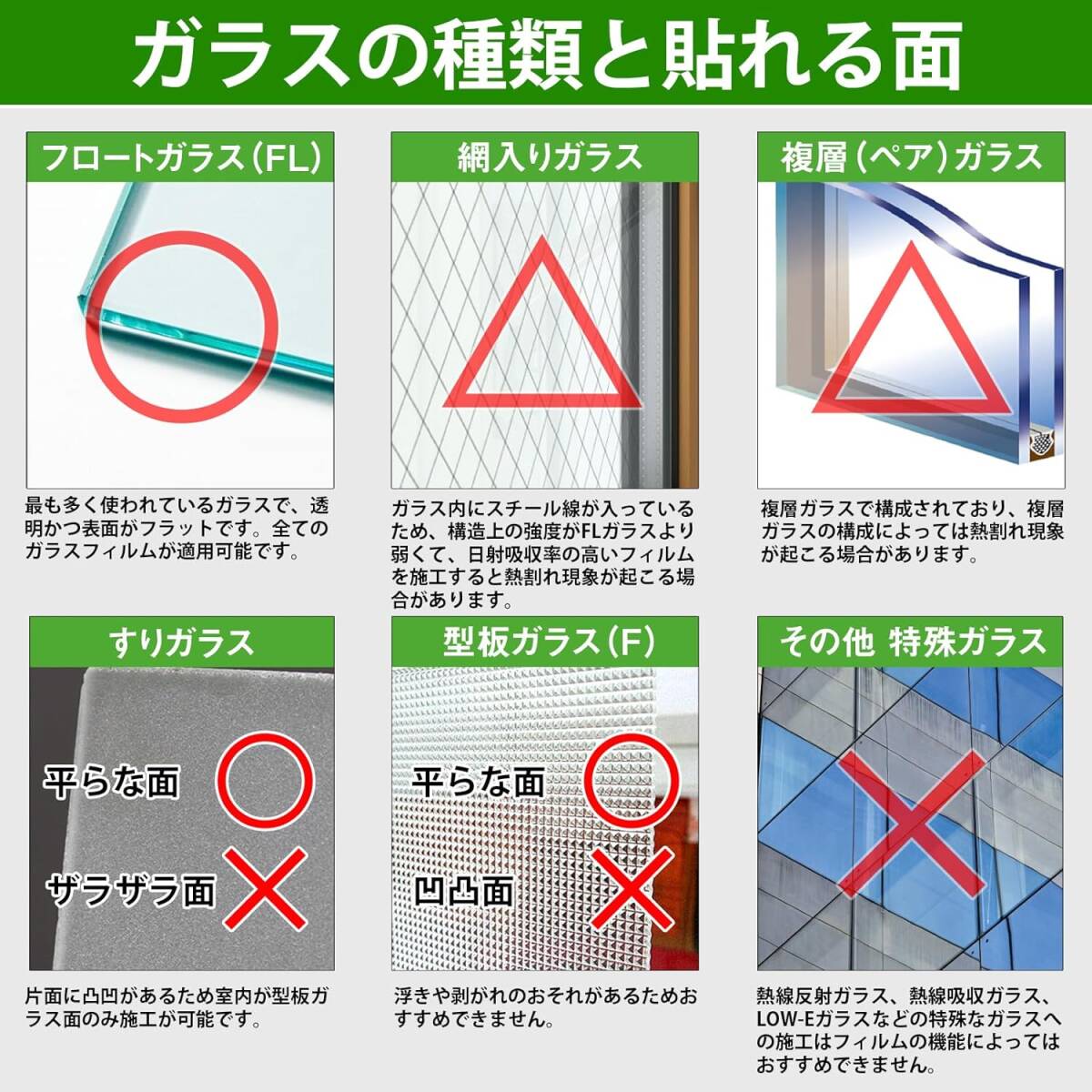 ガラスの種類と貼れる面

フロートガラス（FL）

最も多く使われているガラスで、透明かつ表面がフラットです。全てのガラスフィルムが適用可能です。

網入りガラス

ガラス内にスチール線が入っているため、構造上の強度がFLガラスより弱くて、日射吸収率の高いフィルムを施工すると熱割れ現象が起こる場合があります。

複層（ペア）ガラス

複層ガラスで構成されており、複層ガラスの構成によっては熱割れ現象が起こる場合があります。

すりガラス

平らな面

ザラザラ面

片面に凸凹があるため室内が型板ガラス面のみ施工が可能です。

型板ガラス（F）

平らな面

凹凸面

浮きや剥がれのおそれがあるためおすすめできません。

その他 特殊ガラス

熱線反射ガラス、熱線吸収ガラス、LOW-Eガラスなどの特殊なガラスへの施工はフィルムの機能によってはおすすめできません。