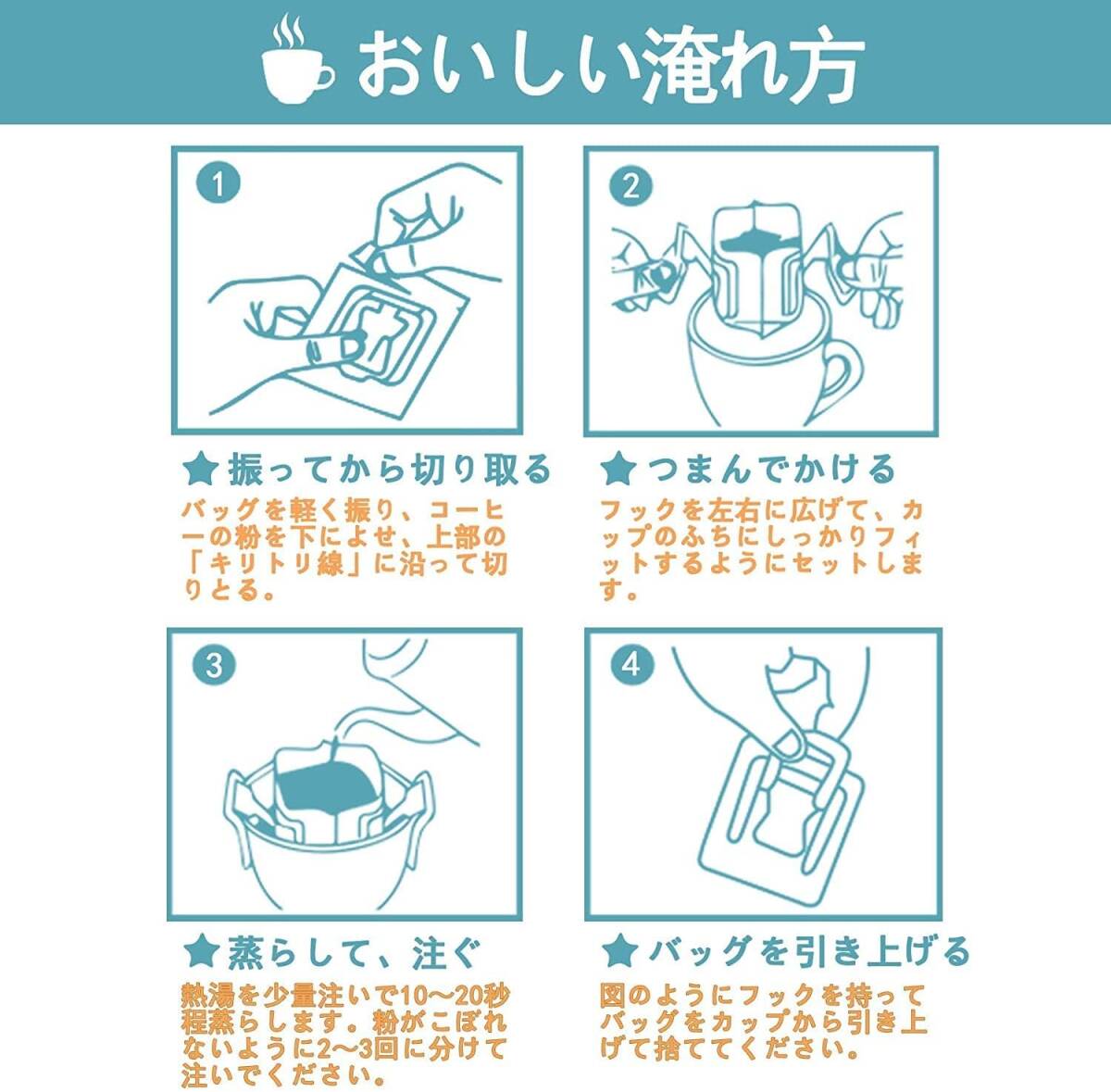 おいしい淹れ方

1

★振ってから切り取る

バッグを軽く振り、コーヒーの粉を下によせ、上部の「キリトリ線」に沿って切りとる。

2

★つまんでかける

フックを左右に広げて、カップのふちにしっかりフィットするようにセットします。

3

★蒸らして、注ぐ

熱湯を少量注いで10〜20秒程蒸らします。粉がこぼれないように2〜3回に分けて注いでください。

4

★バッグを引き上げる

図のようにフックを持ってバッグをカップから引き上げて捨ててください。