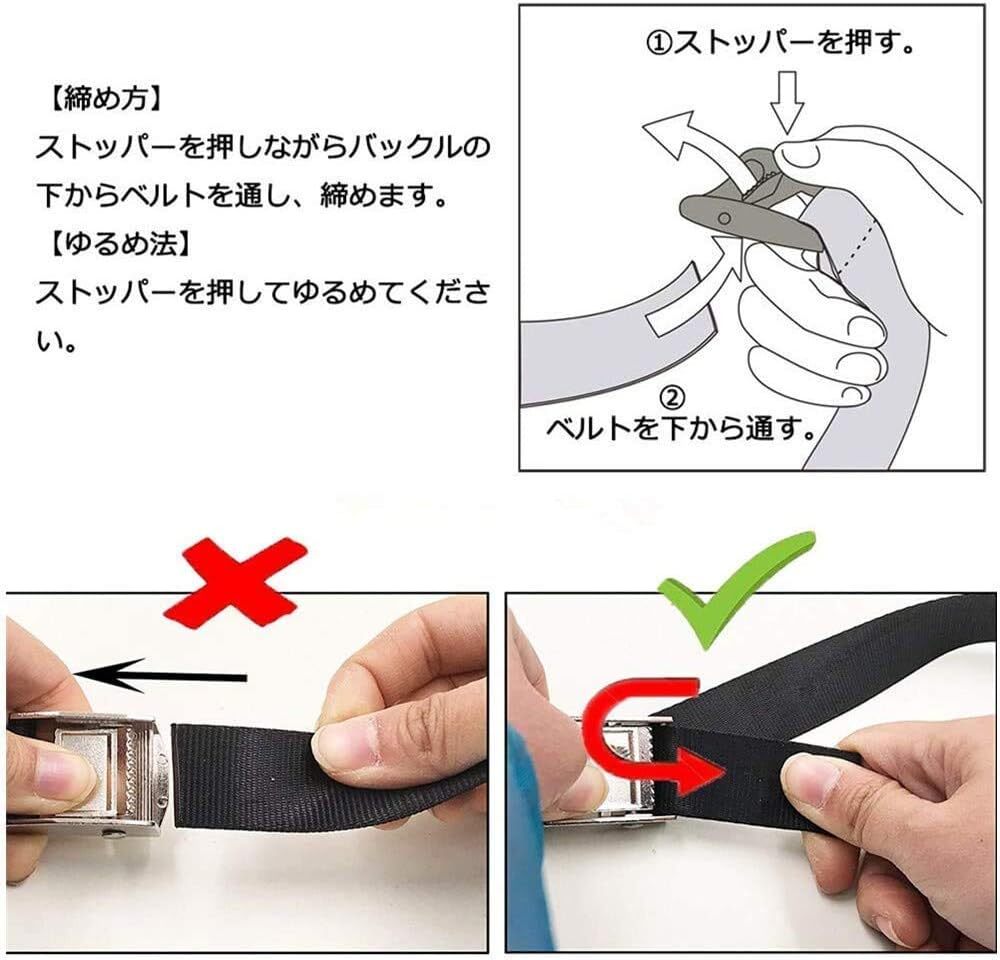 【締め方】
ストッパーを押しながらバックルの下からベルトを通し、締めます。
【ゆるめ法】
ストッパーを押してゆるめてください。

①ストッパーを押す。

②
ベルトを下から通す。