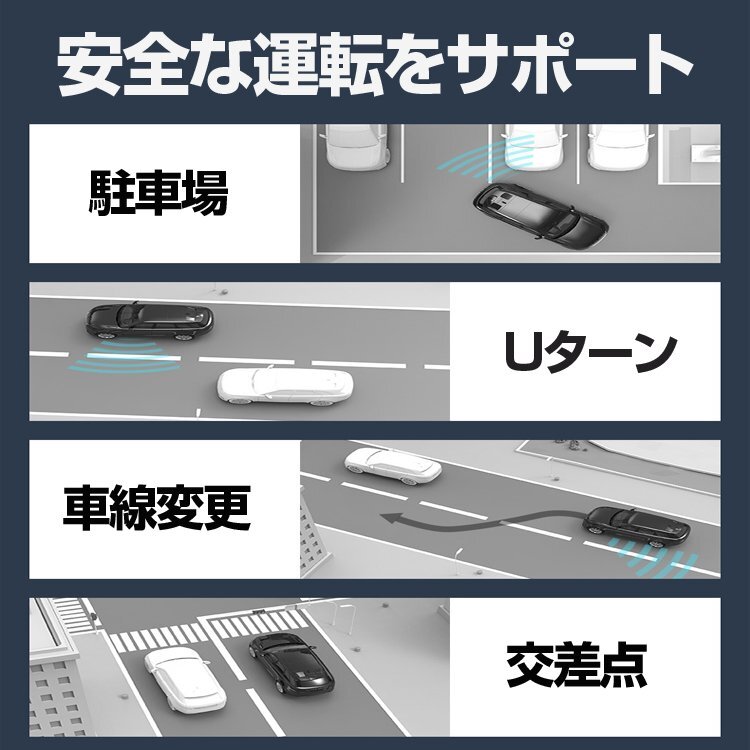 安全な運転をサポート

駐車場

Uターン

車線変更

交差点