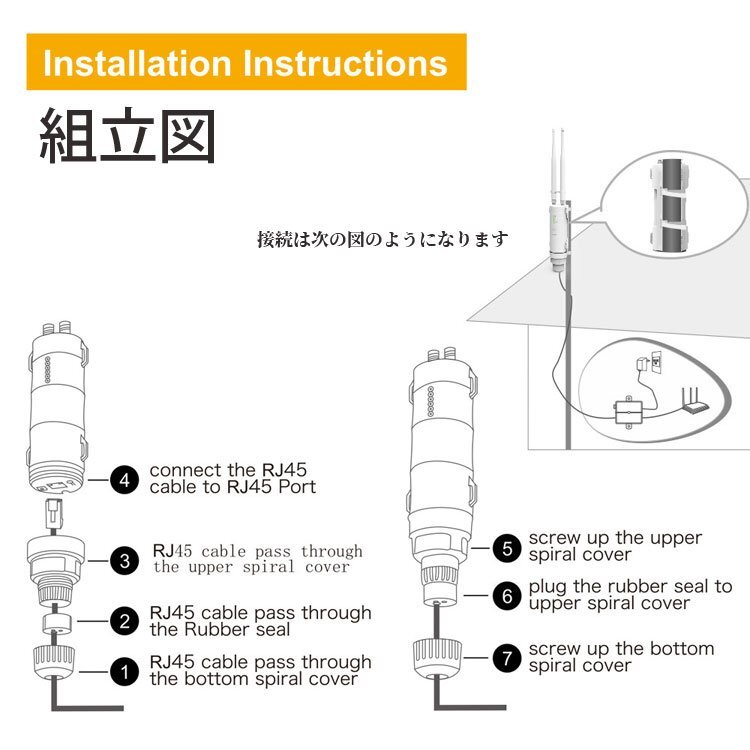 Installation Instructions

組立図

接続は次の図のようになります

4 connect the RJ45 cable to RJ45 Port

3 RJ45 cable pass through the upper spiral cover

2 RJ45 cable pass through the Rubber seal

1 RJ45 cable pass through the bottom spiral cover

5 screw up the upper spiral cover

6 plug the rubber seal to upper spiral cover

7 screw up the bottom spiral cover