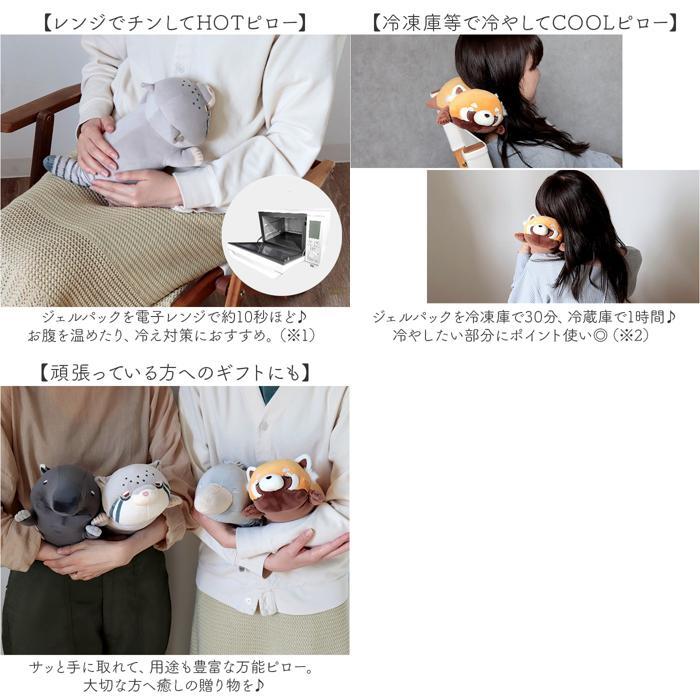 【レンジでチンしてHOTピロー】

ジェルパックを電子レンジで約10秒ほど♪
お腹を温めたり、冷え対策におすすめ。（※1）

【冷凍庫等で冷やしてCOOLピロー】

ジェルパックを冷凍庫で30分、冷蔵庫で1時間♪
冷やしたい部分にポイント使い◎（※2）

【頑張っている方へのギフトにも】

サッと手に取れて、用途も豊富な万能ピロー。
大切な方へ癒しの贈り物を♪