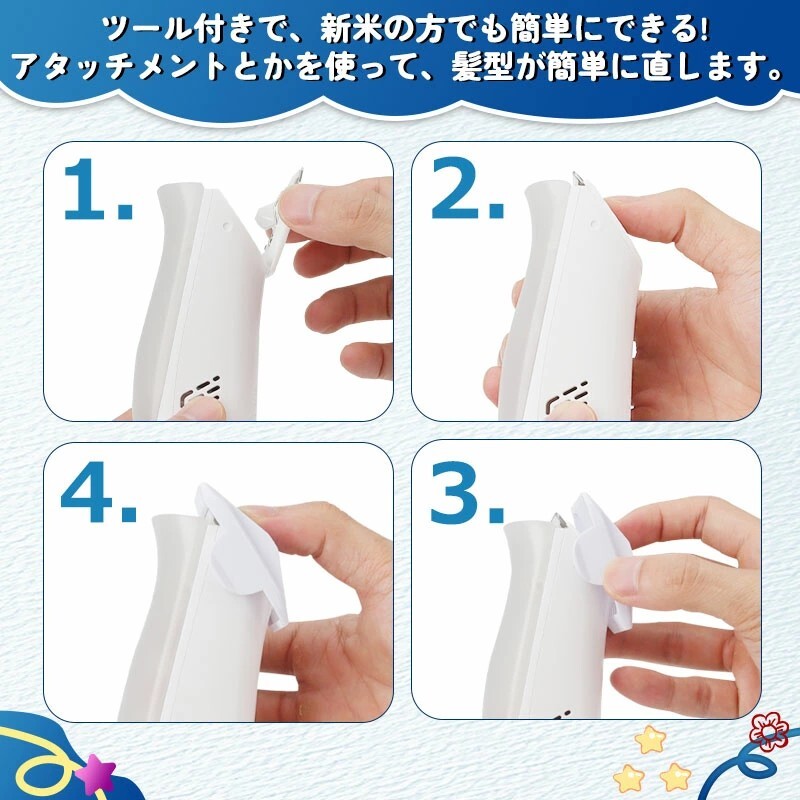 ツール付きで、新米の方でも簡単にできる!
アタッチメントとかを使って、髪型が簡単に直します。

1.

2.

4.

3.