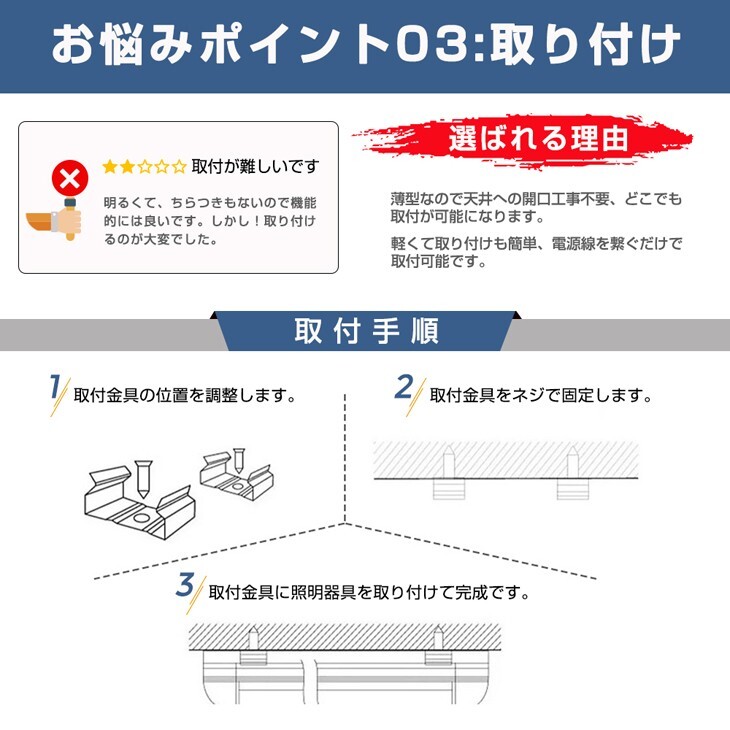 お悩みポイント03:取り付け

★★☆☆☆ 取付が難しいです

明るくて、ちらつきもないので機能的には良いです。しかし！取り付けるのが大変でした。

選ばれる理由

薄型なので天井への開口工事不要、どこでも取付が可能になります。

軽くて取り付けも簡単、電源線を繋ぐだけで取付可能です。

取付手順

1 取付金具の位置を調整します。

2 取付金具をネジで固定します。

3 取付金具に照明器具を取り付けて完成です。