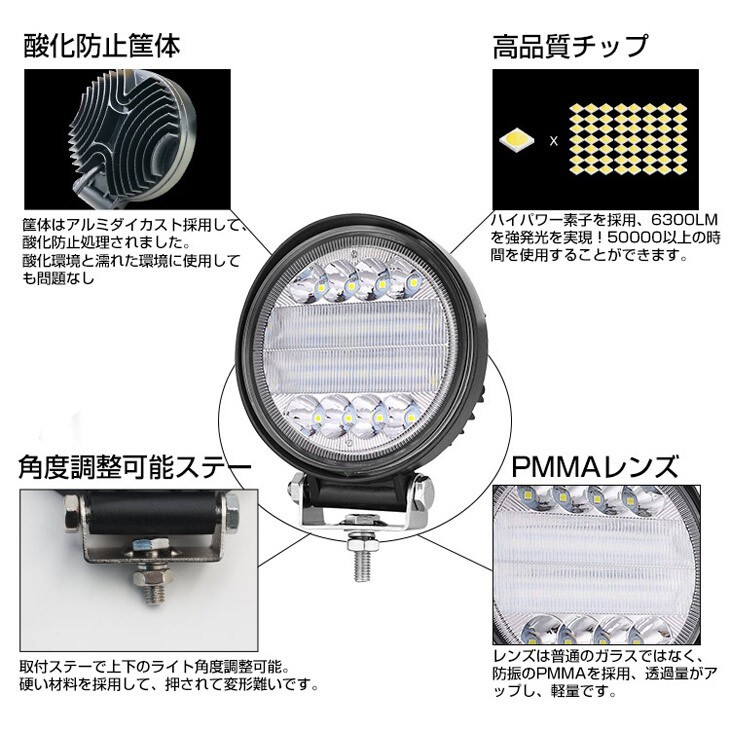 酸化防止筐体

筐体はアルミダイカスト採用して、酸化防止処理されました。
酸化環境と濡れた環境に使用しても問題なし

高品質チップ

x

ハイパワー素子を採用、6300LMを強発光を実現！50000以上の時間を使用することができます。

角度調整可能ステー

取付ステーで上下のライト角度調整可能。
硬い材料を採用して、押されて変形難いです。

PMMAレンズ

レンズは普通のガラスではなく、防振のPMMAを採用、透過量がアップし、軽量です。