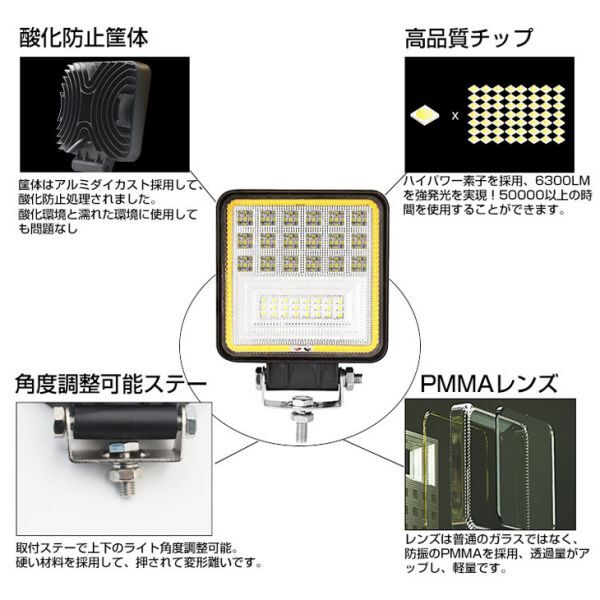 酸化防止筐体

筐体はアルミダイカスト採用して、酸化防止処理されました。
酸化環境と濡れた環境に使用しても問題なし

高品質チップ

x

ハイパワー素子を採用、6300LMを強発光を実現！50000以上の時間を使用することができます。

角度調整可能ステー

取付ステーで上下のライト角度調整可能。
硬い材料を採用して、押されて変形難いです。

PMMAレンズ

レンズは普通のガラスではなく、防振のPMMAを採用、透過量がアップし、軽量です。