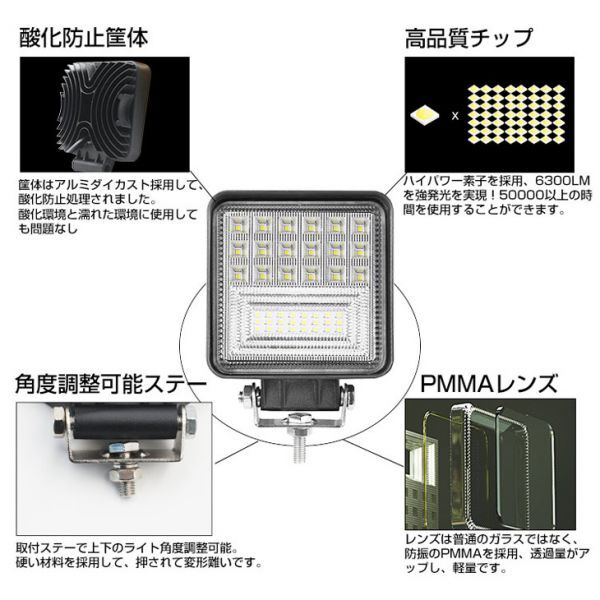 酸化防止筐体

筐体はアルミダイカスト採用して、酸化防止処理されました。
酸化環境と濡れた環境に使用しても問題なし

高品質チップ

x

ハイパワー素子を採用、6300LMを強発光を実現！50000以上の時間を使用することができます。

角度調整可能ステー

取付ステーで上下のライト角度調整可能。
硬い材料を採用して、押されて変形難いです。

PMMAレンズ

レンズは普通のガラスではなく、防振のPMMAを採用、透過量がアップし、軽量です。