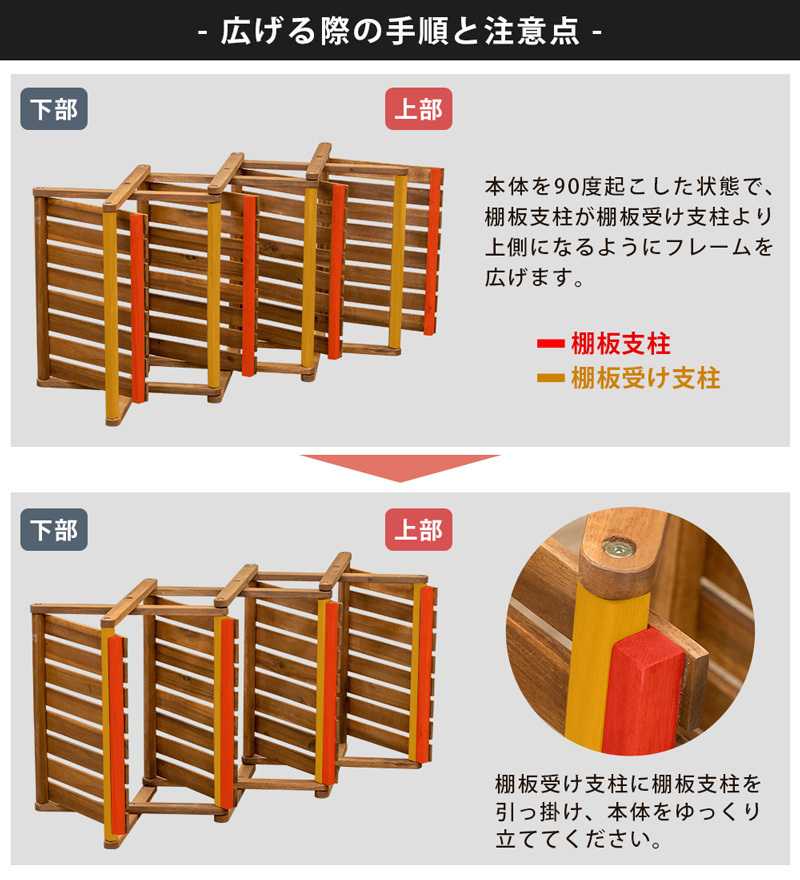 - 広げる際の手順と注意点 -

下部

上部

本体を90度起こした状態で、棚板支柱が棚板受け支柱より上側になるようにフレームを広げます。

棚板支柱

棚板受け支柱

下部

上部

棚板受け支柱に棚板支柱を引っ掛け、本体をゆっくり立ててください。