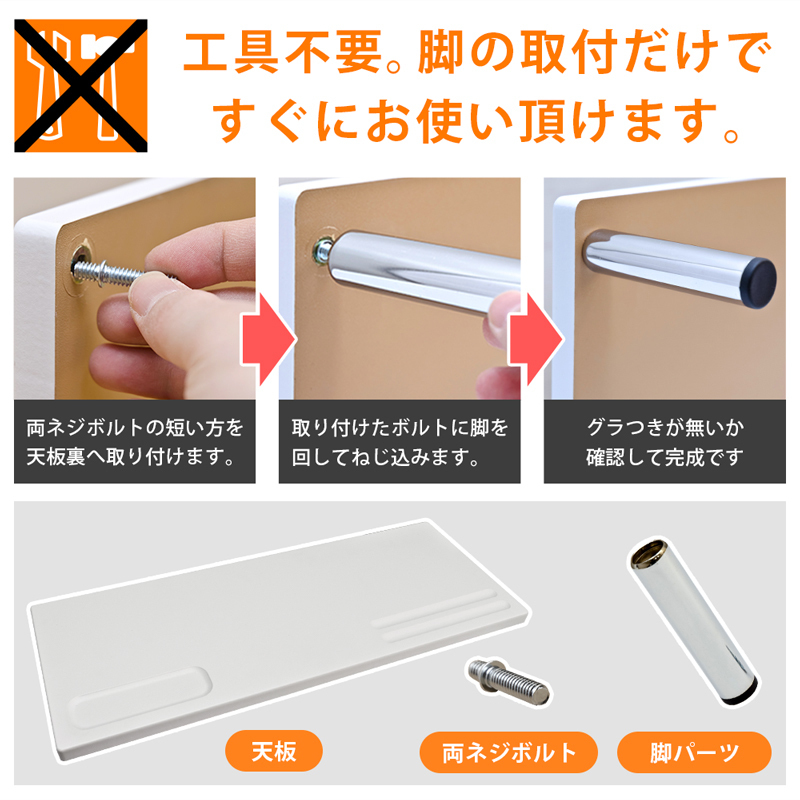 工具不要。脚の取付だけですぐにお使い頂けます。

両ネジボルトの短い方を天板裏へ取り付けます。

取り付けたボルトに脚を回してねじ込みます。

グラつきが無いか確認して完成です

天板

両ネジボルト

脚パーツ