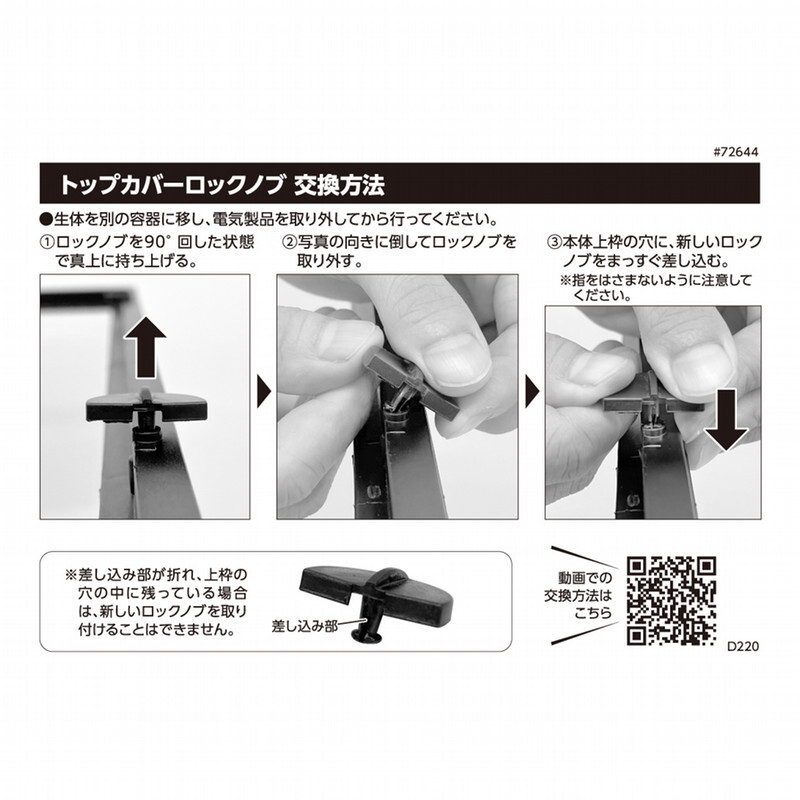 #72644

トップカバーロックノブ 交換方法

●生体を別の容器に移し、電気製品を取り外してから行ってください。

①ロックノブを90°回した状態で真上に持ち上げる。

②写真の向きに倒してロックノブを取り外す。

③本体上枠の穴に、新しいロックノブをまっすぐ差し込む。
※指をはさまないように注意してください。

※差し込み部が折れ、上枠の穴の中に残っている場合は、新しいロックノブを取り付けることはできません。

差し込み部

動画での交換方法はこちら

D220