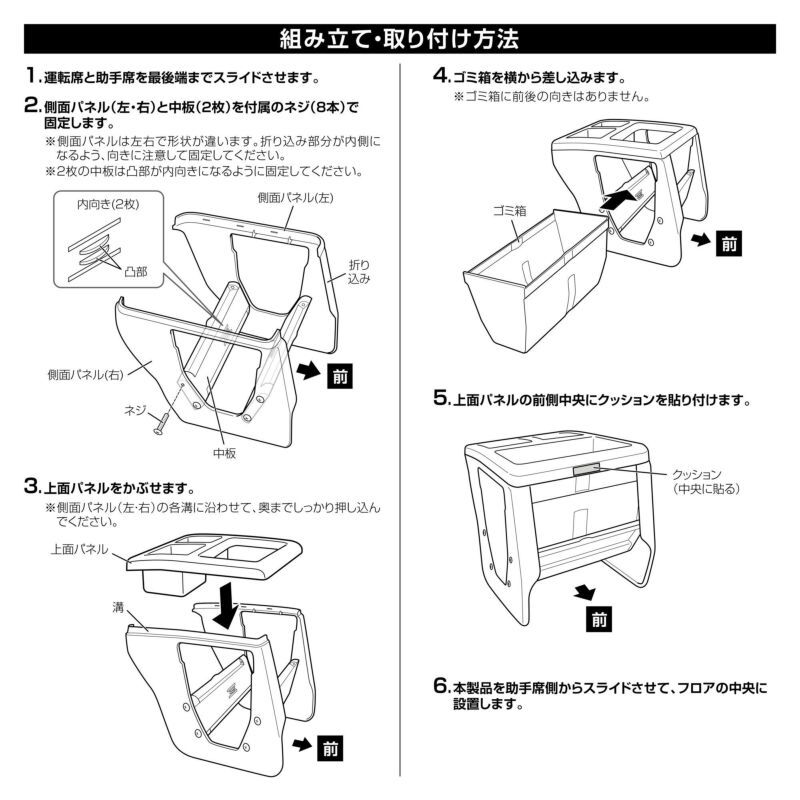 組み立て・取り付け方法

1. 運転席と助手席を最後端までスライドさせます。

2. 側面パネル(左・右)と中板(2枚)を付属のネジ(8本)で固定します。
※側面パネルは左右で形状が違います。折り込み部分が内側になるよう、向きに注意して固定してください。
※2枚の中板は凸部が内向きになるように固定してください。

内向き(2枚)
凸部
側面パネル(左)
折り込み
側面パネル(右)
ネジ
中板
前

3. 上面パネルをかぶせます。
※側面パネル(左・右)の各溝に沿わせて、奥までしっかり押し込んでください。

上面パネル
溝
前

4. ゴミ箱を横から差し込みます。
※ゴミ箱に前後の向きはありません。

ゴミ箱
前

5. 上面パネルの前側中央にクッションを貼り付けます。

クッション
(中央に貼る)
前

6. 本製品を助手席側からスライドさせて、フロアの中央に設置します。