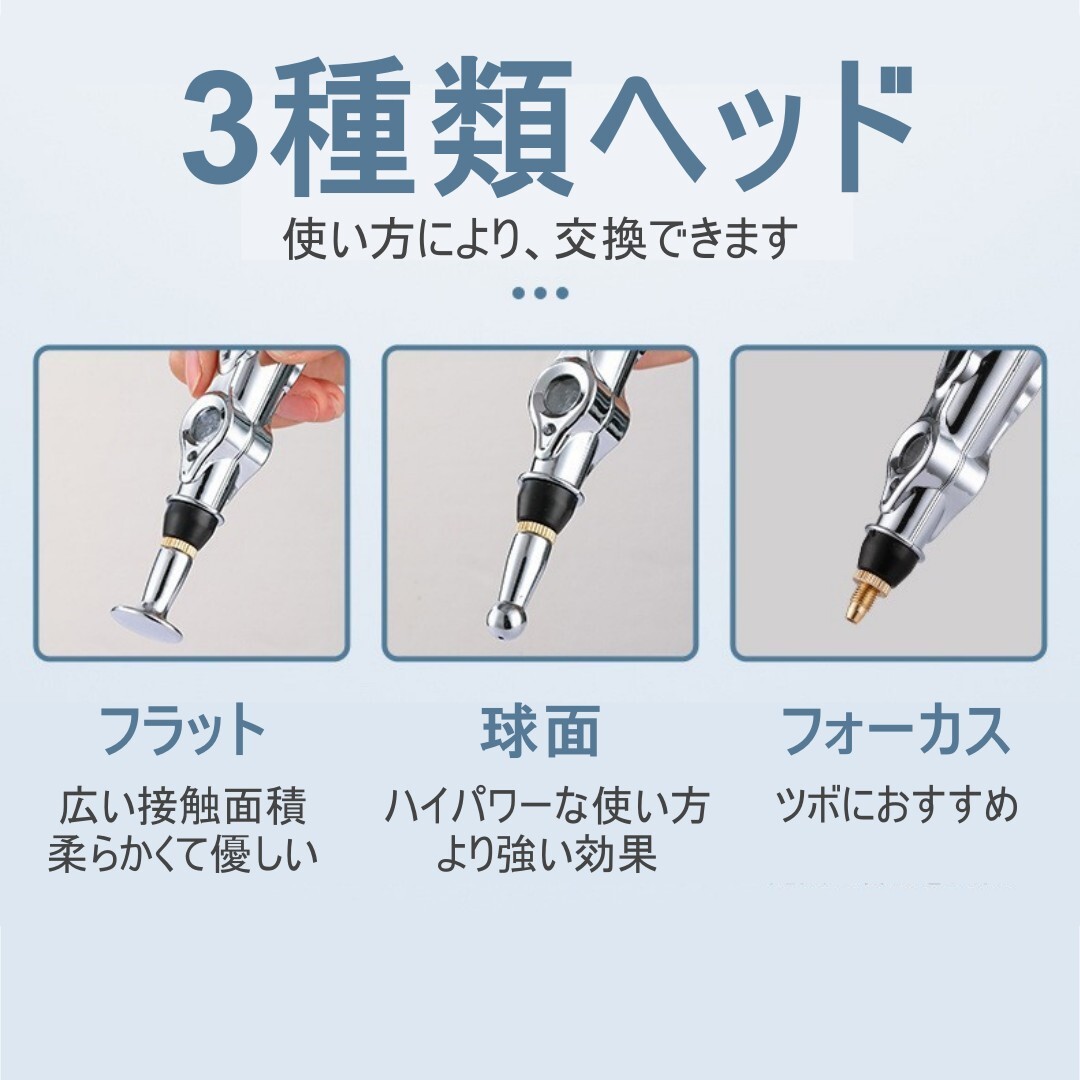 3種類ヘッド

使い方により、交換できます

フラット

広い接触面積
柔らかくて優しい

球面

ハイパワーな使い方
より強い効果

フォーカス

ツボにおすすめ