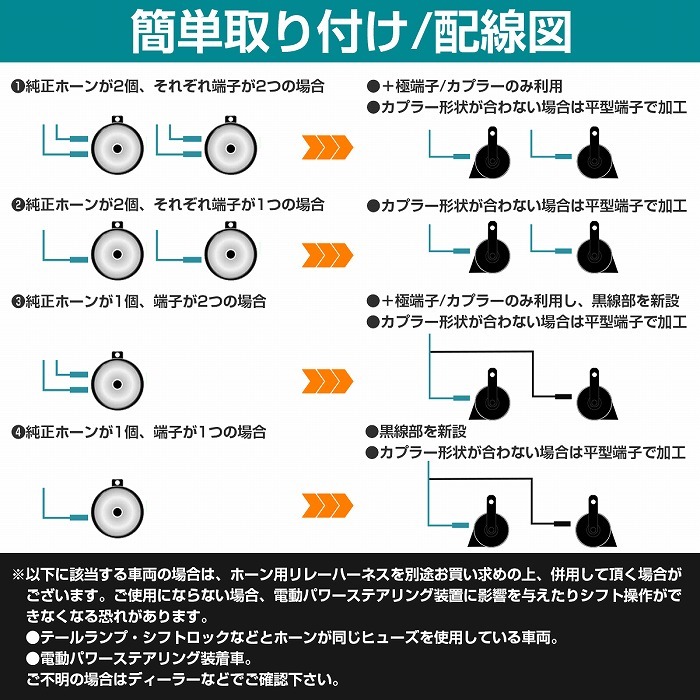 簡単取り付け/配線図

❶純正ホーンが2個、それぞれ端子が2つの場合

●＋極端子/カプラーのみ利用
●カプラー形状が合わない場合は平型端子で加工

❷純正ホーンが2個、それぞれ端子が1つの場合

●カプラー形状が合わない場合は平型端子で加工

❸純正ホーンが1個、端子が2つの場合

●＋極端子/カプラーのみ利用し、黒線部を新設
●カプラー形状が合わない場合は平型端子で加工

❹純正ホーンが1個、端子が1つの場合

●黒線部を新設
●カプラー形状が合わない場合は平型端子で加工

※以下に該当する車両の場合は、ホーン用リレーハーネスを別途お買い求めの上、併用して頂く場合がございます。ご使用にならない場合、電動パワーステアリング装置に影響を与えたりシフト操作ができなくなる恐れがあります。
●テールランプ・シフトロックなどとホーンが同じヒューズを使用している車両。
●電動パワーステアリング装着車。
ご不明の場合はディーラーなどでご確認下さい。