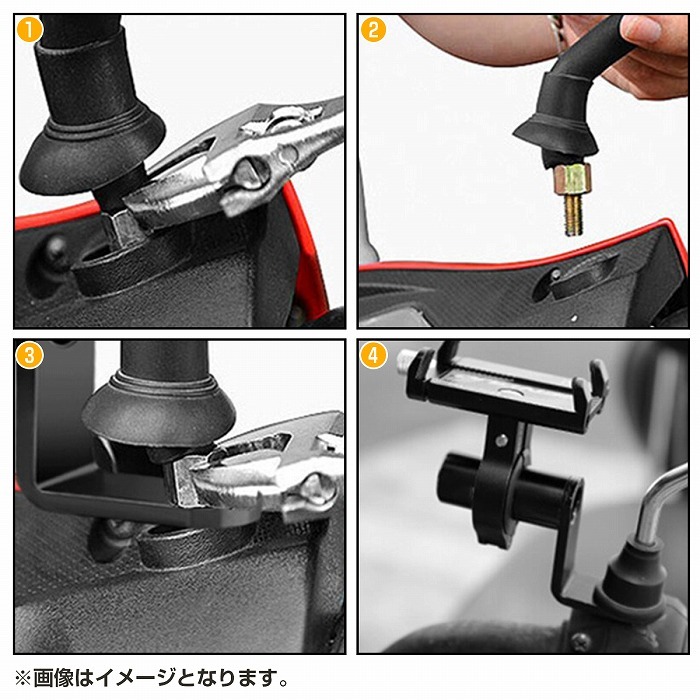 1

2

3

4

※画像はイメージとなります。