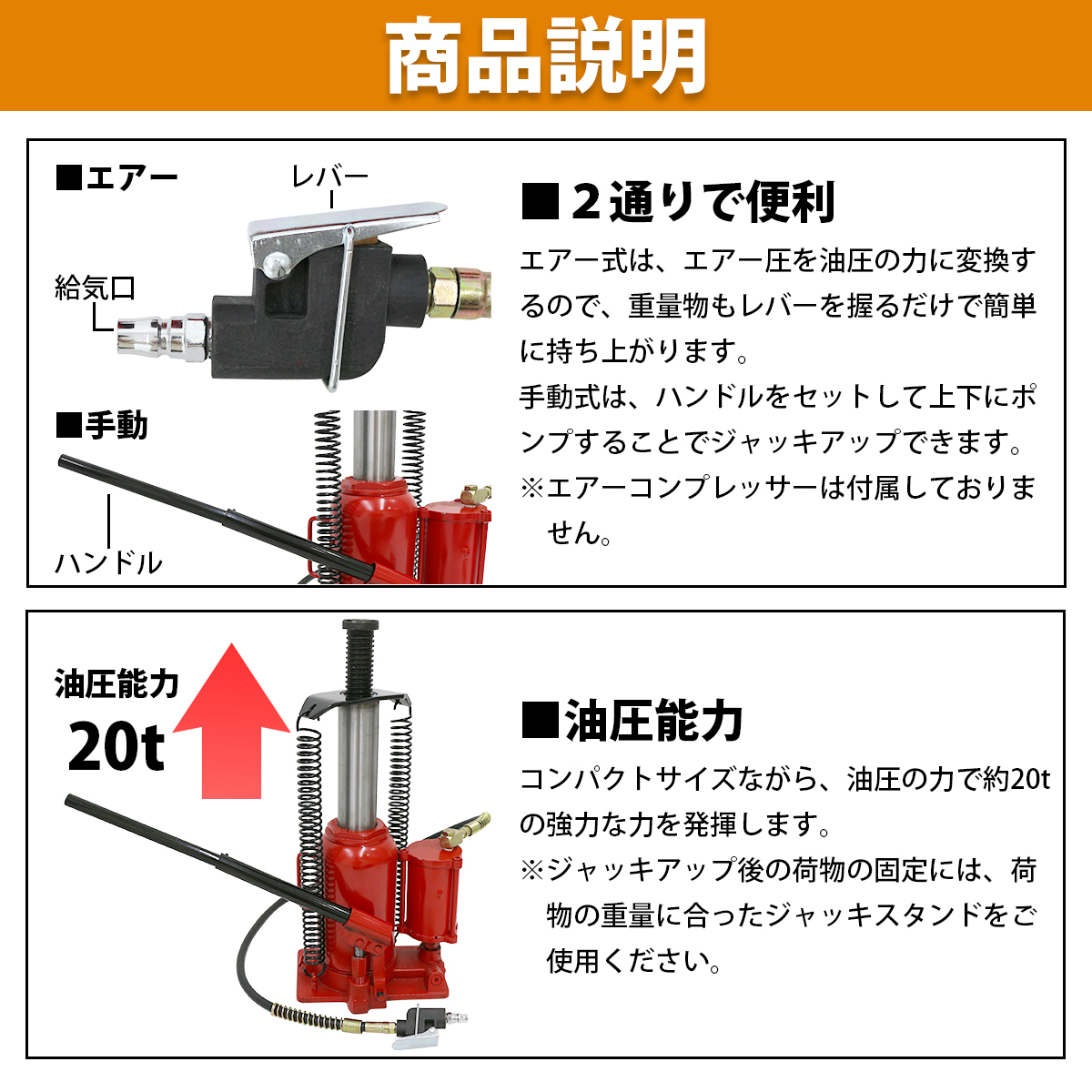 商品説明

■エアー

レバー

給気口

■手動

ハンドル

■２通りで便利

エアー式は、エアー圧を油圧の力に変換するので、重量物もレバーを握るだけで簡単に持ち上がります。

手動式は、ハンドルをセットして上下にポンプすることでジャッキアップできます。

※エアーコンプレッサーは付属しておりません。

油圧能力

20t

■油圧能力

コンパクトサイズながら、油圧の力で約20tの強力な力を発揮します。

※ジャッキアップ後の荷物の固定には、荷物の重量に合ったジャッキスタンドをご使用ください。