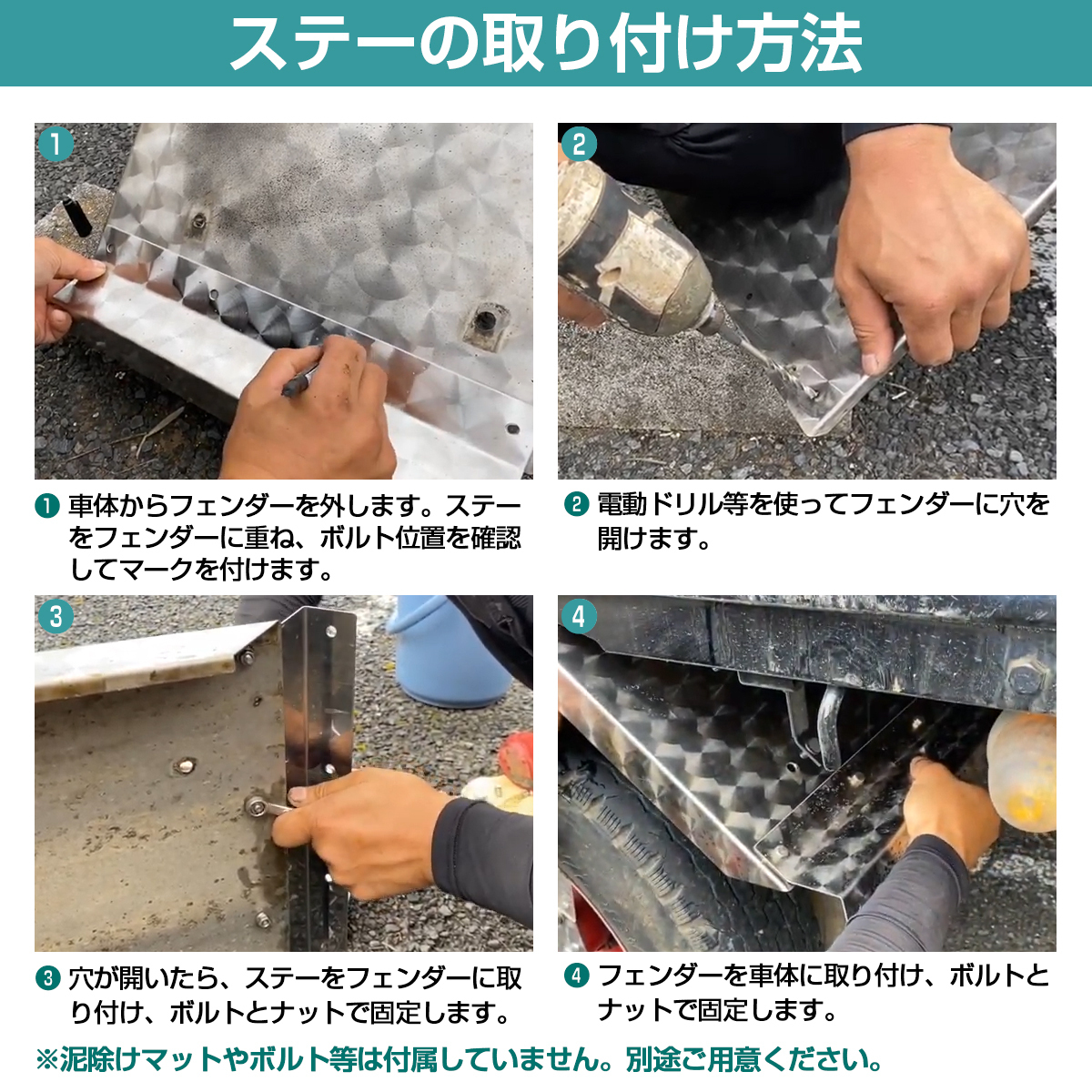 ステーの取り付け方法

1

2

❶ 車体からフェンダーを外します。ステーをフェンダーに重ね、ボルト位置を確認してマークを付けます。

❷ 電動ドリル等を使ってフェンダーに穴を開けます。

3

4

❸ 穴が開いたら、ステーをフェンダーに取り付け、ボルトとナットで固定します。

❹ フェンダーを車体に取り付け、ボルトとナットで固定します。

※泥除けマットやボルト等は付属していません。別途ご用意ください。