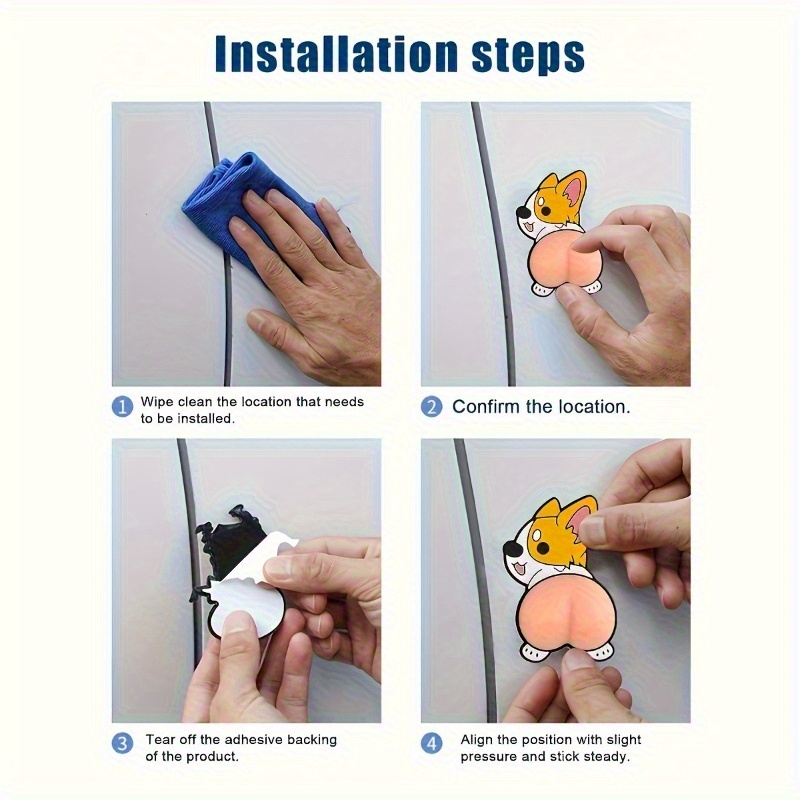 Installation steps

1 Wipe clean the location that needs to be installed.

2 Confirm the location.

3 Tear off the adhesive backing of the product.

4 Align the position with slight pressure and stick steady.