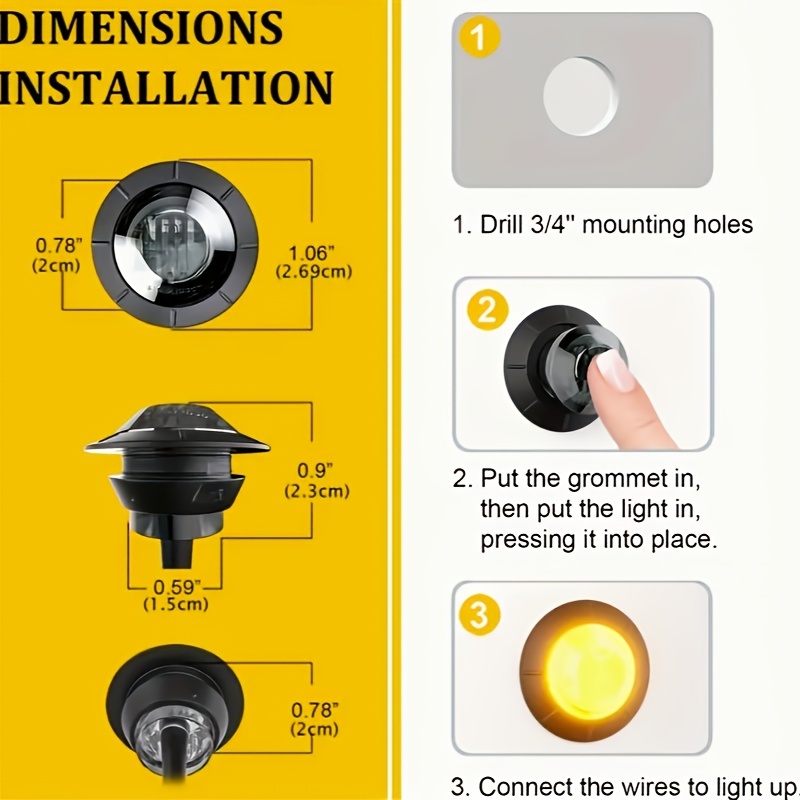 DIMENSIONS
INSTALLATION

0.78"
(2cm)

1.06"
(2.69cm)

0.9"
(2.3cm)

0.59"
(1.5cm)

0.78"
(2cm)

1

1. Drill 3/4" mounting holes

2

2. Put the grommet in, then put the light in, pressing it into place.

3

3. Connect the wires to light up.