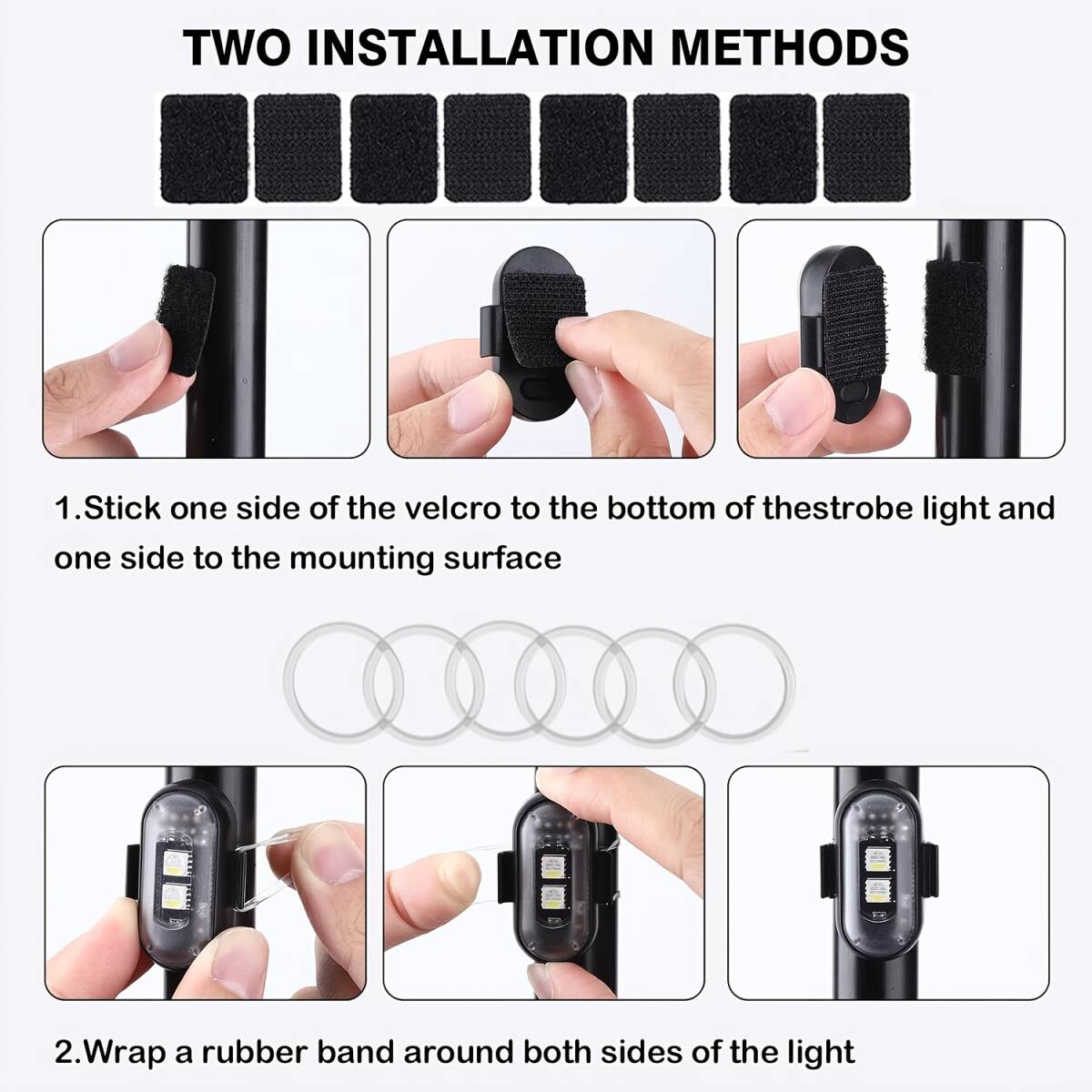 TWO INSTALLATION METHODS

1.Stick one side of the velcro to the bottom of thestrobe light and one side to the mounting surface

2.Wrap a rubber band around both sides of the light