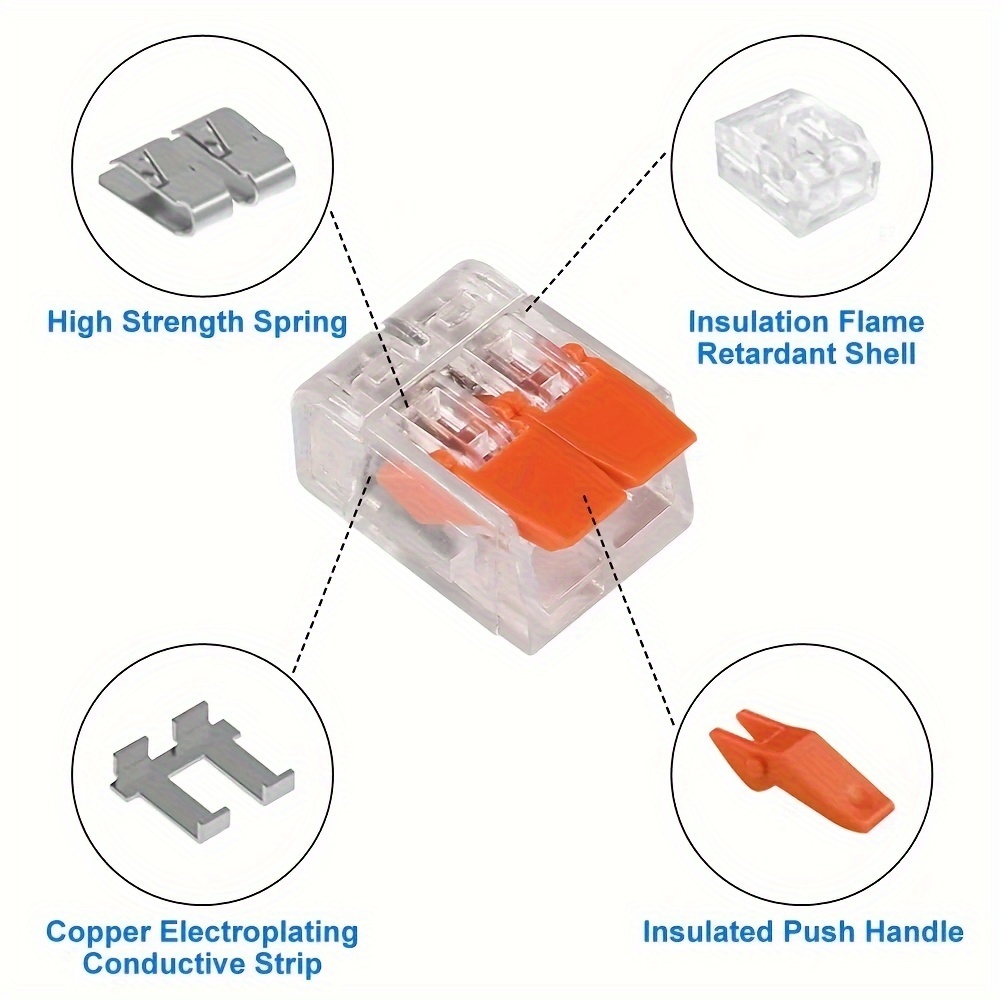 High Strength Spring

Insulation Flame Retardant Shell

Copper Electroplating Conductive Strip

Insulated Push Handle