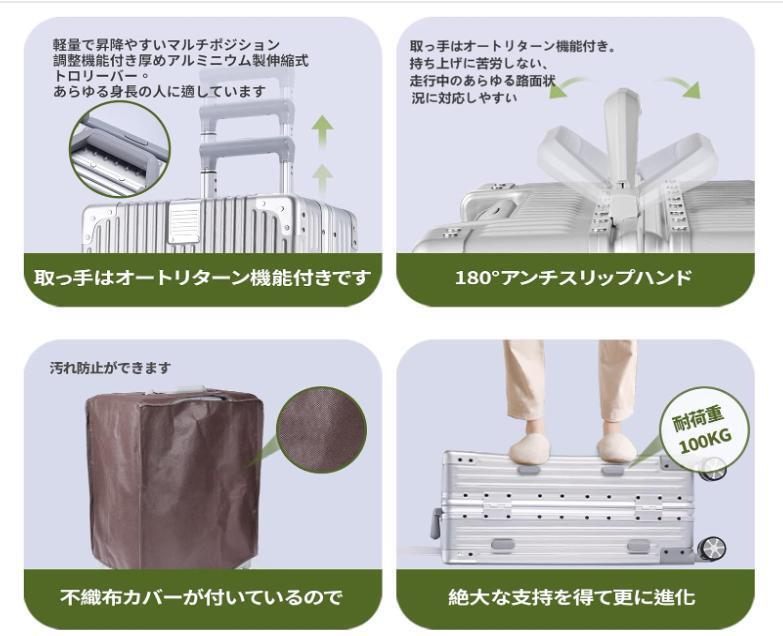 軽量で昇降やすいマルチポジション調整機能付き厚めアルミニウム製伸縮式トロリーバー。
あらゆる身長の人に適しています

取っ手はオートリターン機能付きです

取っ手はオートリターン機能付き。
持ち上げに苦労しない、
走行中のあらゆる路面状況に対応しやすい

180°アンチスリップハンド

汚れ防止ができます

不織布カバーが付いているので

耐荷重
100KG

絶大な支持を得て更に進化