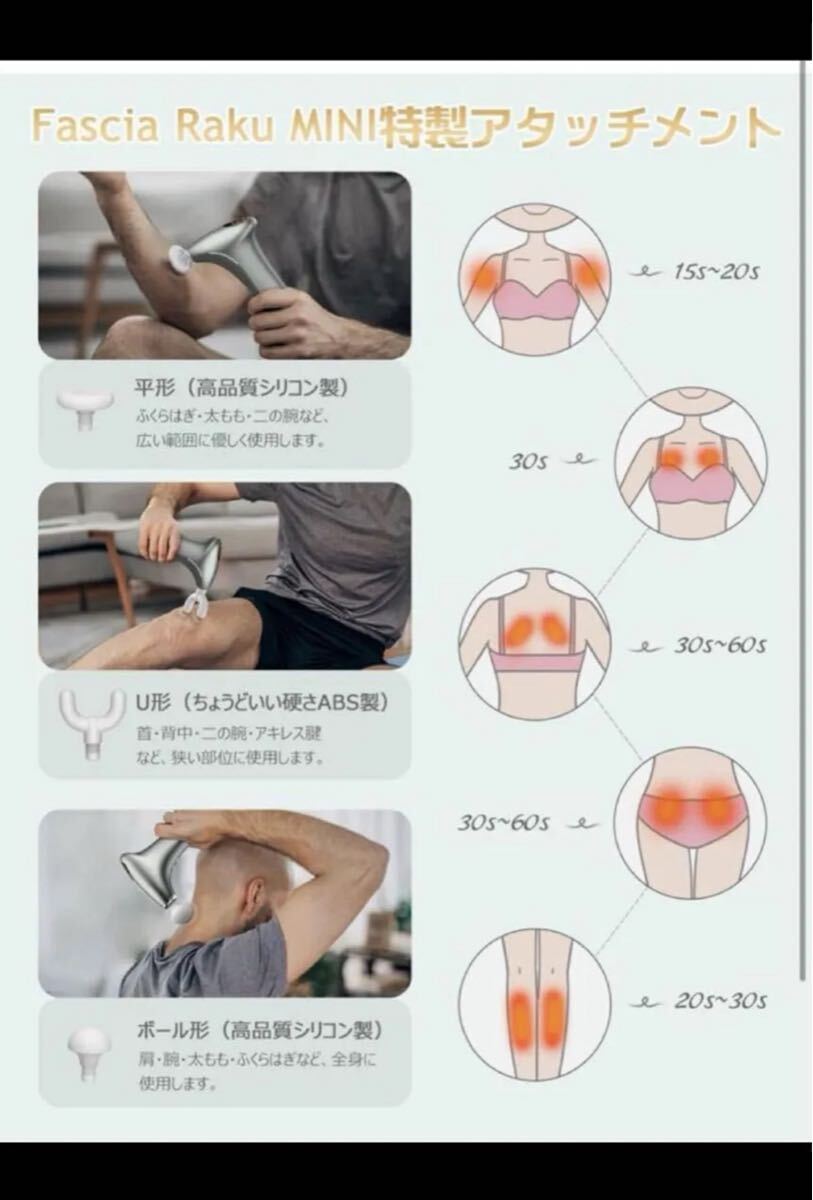 Fascia Raku MINI特製アタッチメント

平形（高品質シリコン製）
ふくらはぎ・太もも・二の腕など、広い範囲に優しく使用します。

U形（ちょうどいい硬さABS製）
首・背中・二の腕・アキレス腱など、狭い部位に使用します。

ボール形（高品質シリコン製）
肩・腕・太もも・ふくらはぎなど、全身に使用します。

15s~20s

30s

30s~60s

30s~60s

20s~30s