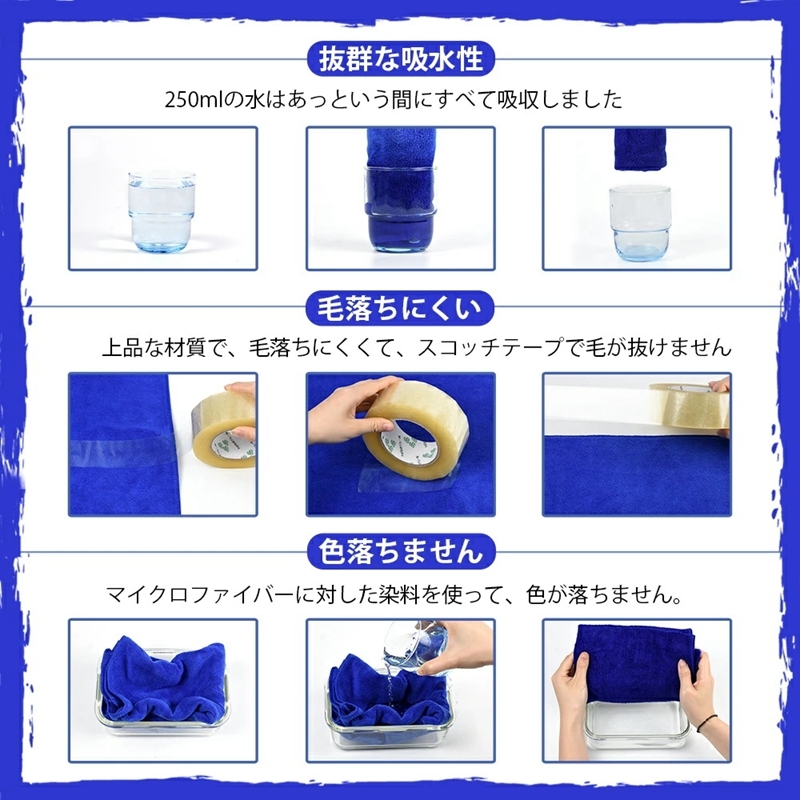 抜群な吸水性

250mlの水はあっという間にすべて吸収しました

毛落ちにくい

上品な材質で、毛落ちにくくて、スコッチテープで毛が抜けません

色落ちません

マイクロファイバーに対した染料を使って、色が落ちません。