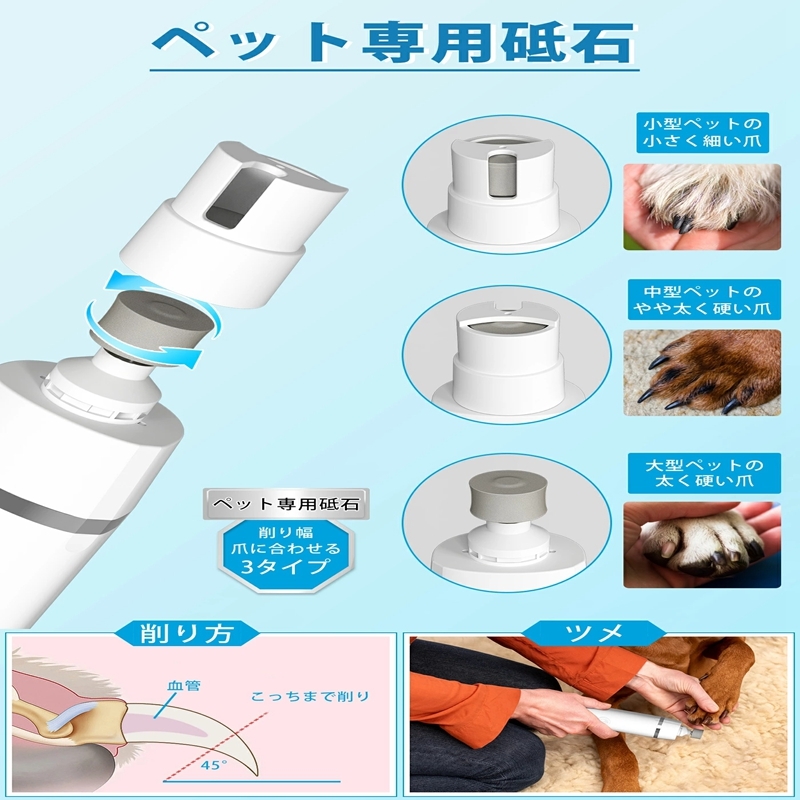 ペット専用砥石

小型ペットの
小さく細い爪

中型ペットの
やや太く硬い爪

大型ペットの
太く硬い爪

ペット専用砥石

削り幅
爪に合わせる
3タイプ

削り方

血管

こっちまで削り

45°

ツメ